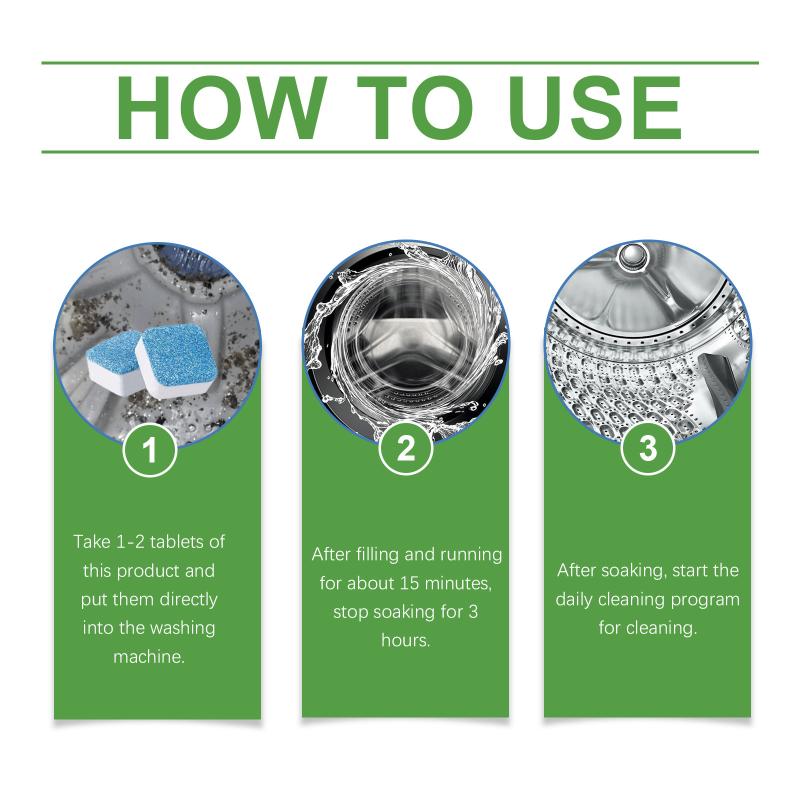 HOW TO USE

1

Take 1-2 tablets of this product and put them directly into the washing machine.

2

After filling and running for about 15 minutes, stop soaking for 3 hours.

3

After soaking, start the daily cleaning program for cleaning.