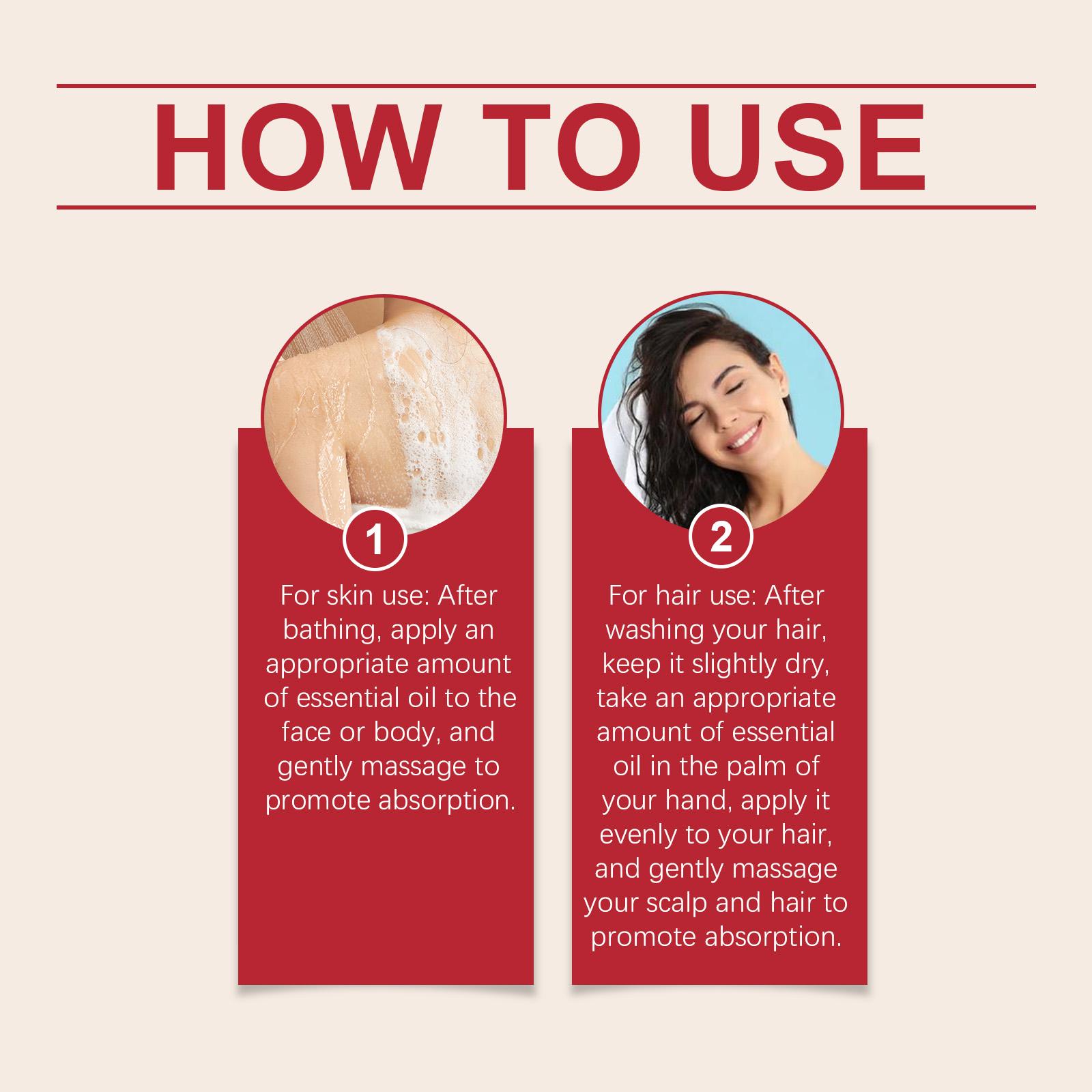 HOW TO USE

1

For skin use: After bathing, apply an appropriate amount of essential oil to the face or body, and gently massage to promote absorption.

2

For hair use: After washing your hair, keep it slightly dry, take an appropriate amount of essential oil in the palm of your hand, apply it evenly to your hair, and gently massage your scalp and hair to promote absorption.