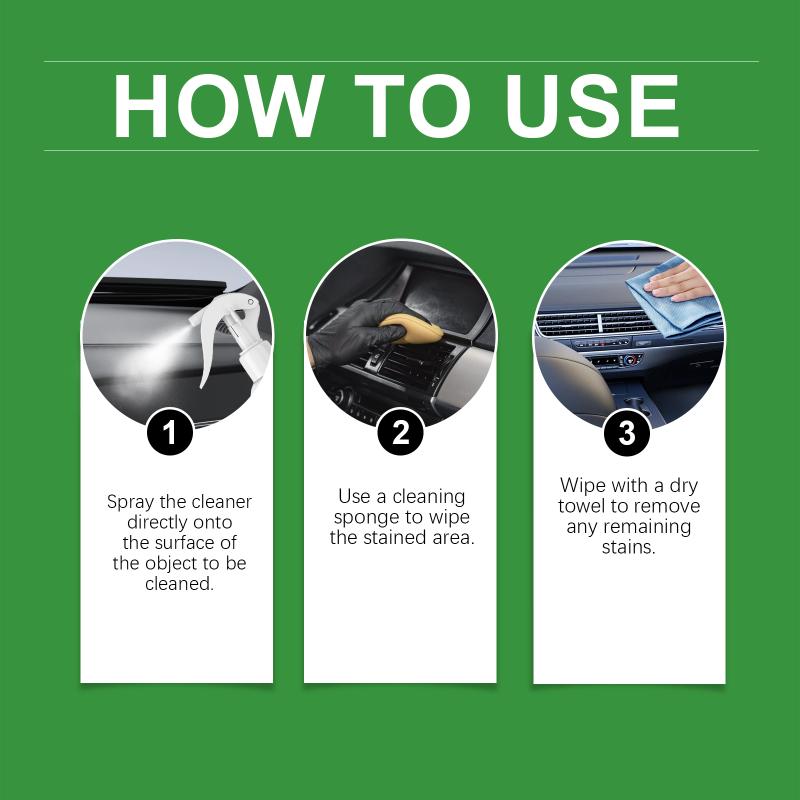 HOW TO USE

1

Spray the cleaner directly onto the surface of the object to be cleaned.

2

Use a cleaning sponge to wipe the stained area.

3

Wipe with a dry towel to remove any remaining stains.