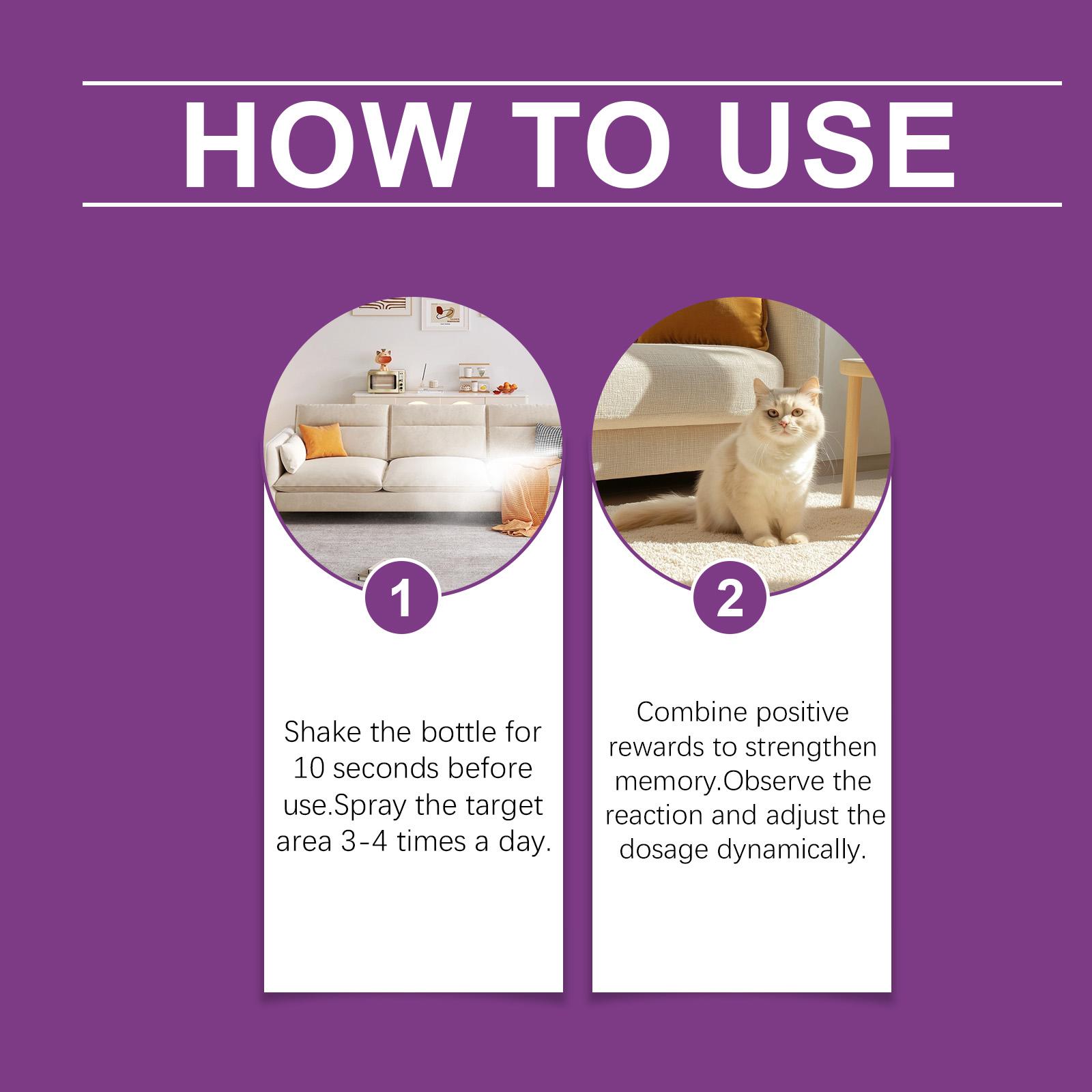 HOW TO USE

1

Shake the bottle for 10 seconds before use.Spray the target area 3-4 times a day.

2

Combine positive rewards to strengthen memory.Observe the reaction and adjust the dosage dynamically.