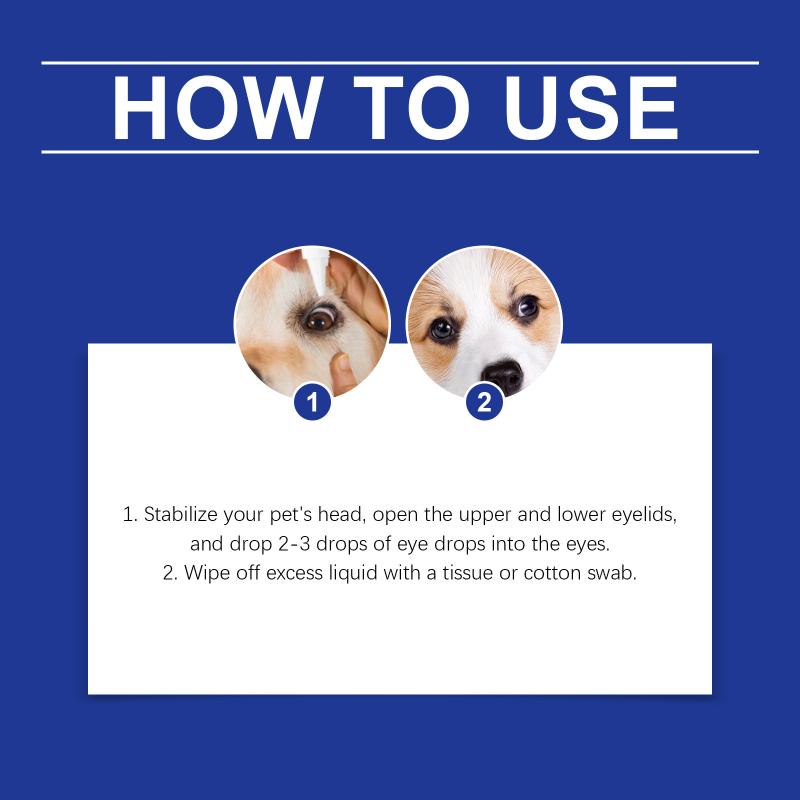 HOW TO USE

1

2

1. Stabilize your pet's head, open the upper and lower eyelids, and drop 2-3 drops of eye drops into the eyes.
2. Wipe off excess liquid with a tissue or cotton swab.