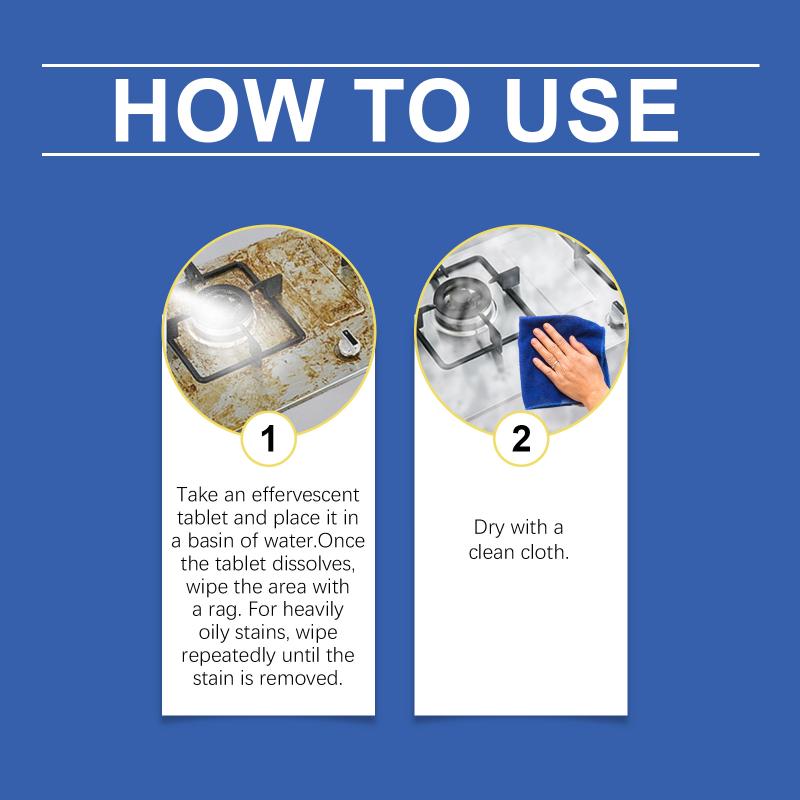 HOW TO USE

1

Take an effervescent tablet and place it in a basin of water.Once the tablet dissolves, wipe the area with a rag. For heavily oily stains, wipe repeatedly until the stain is removed.

2

Dry with a clean cloth.