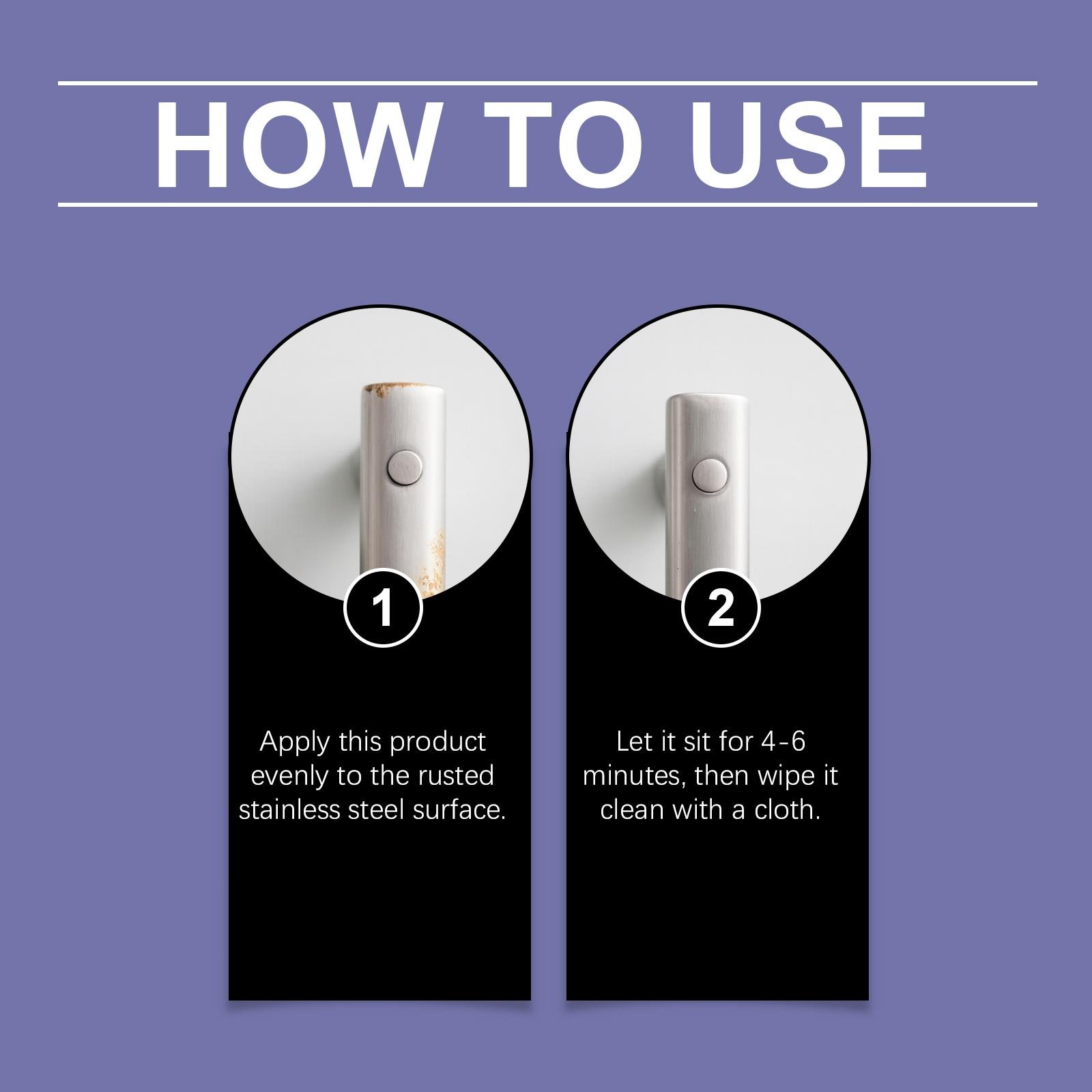 HOW TO USE

1

Apply this product evenly to the rusted stainless steel surface.

2

Let it sit for 4-6 minutes, then wipe it clean with a cloth.