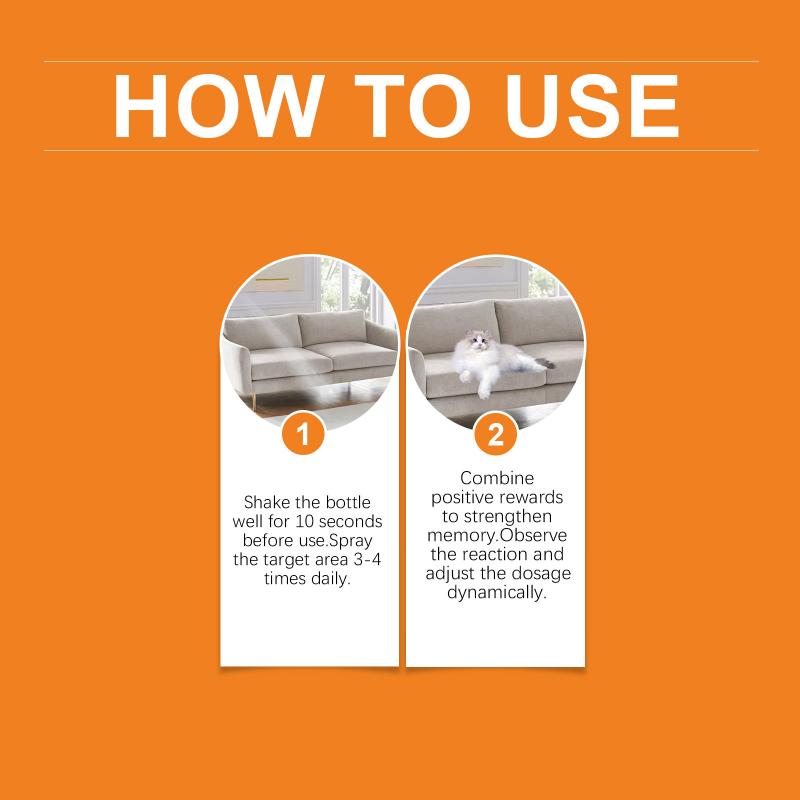 HOW TO USE

1

Shake the bottle well for 10 seconds before use.Spray the target area 3-4 times daily.

2

Combine positive rewards to strengthen memory.Observe the reaction and adjust the dosage dynamically.