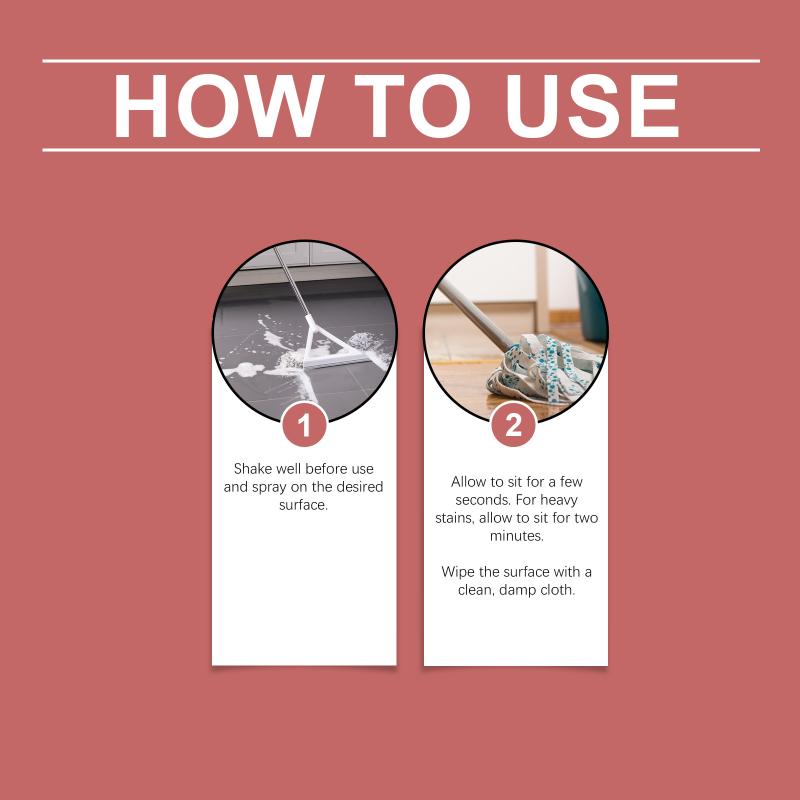 HOW TO USE

1

Shake well before use and spray on the desired surface.

2

Allow to sit for a few seconds. For heavy stains, allow to sit for two minutes.

Wipe the surface with a clean, damp cloth.