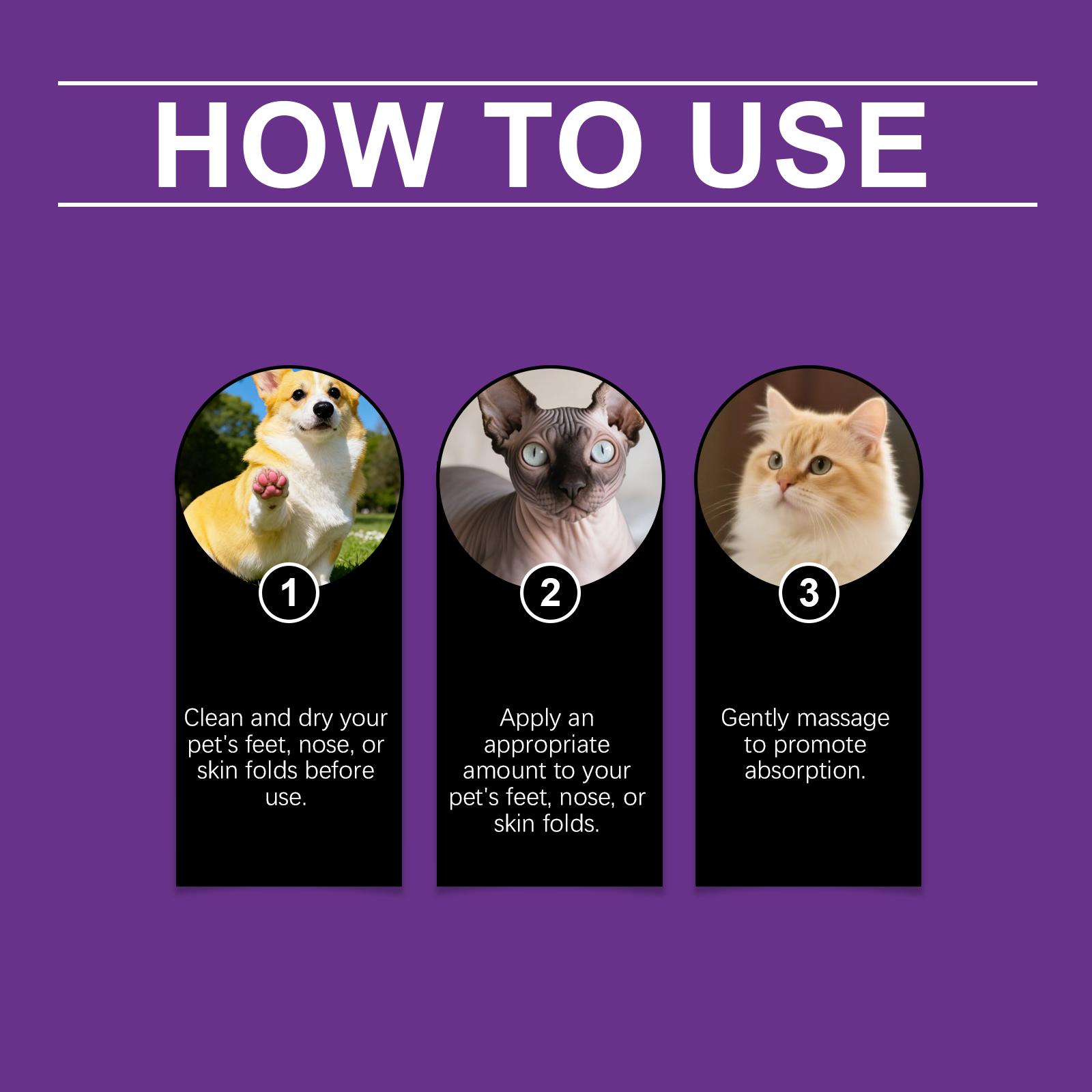 HOW TO USE

1

Clean and dry your pet's feet, nose, or skin folds before use.

2

Apply an appropriate amount to your pet's feet, nose, or skin folds.

3

Gently massage to promote absorption.