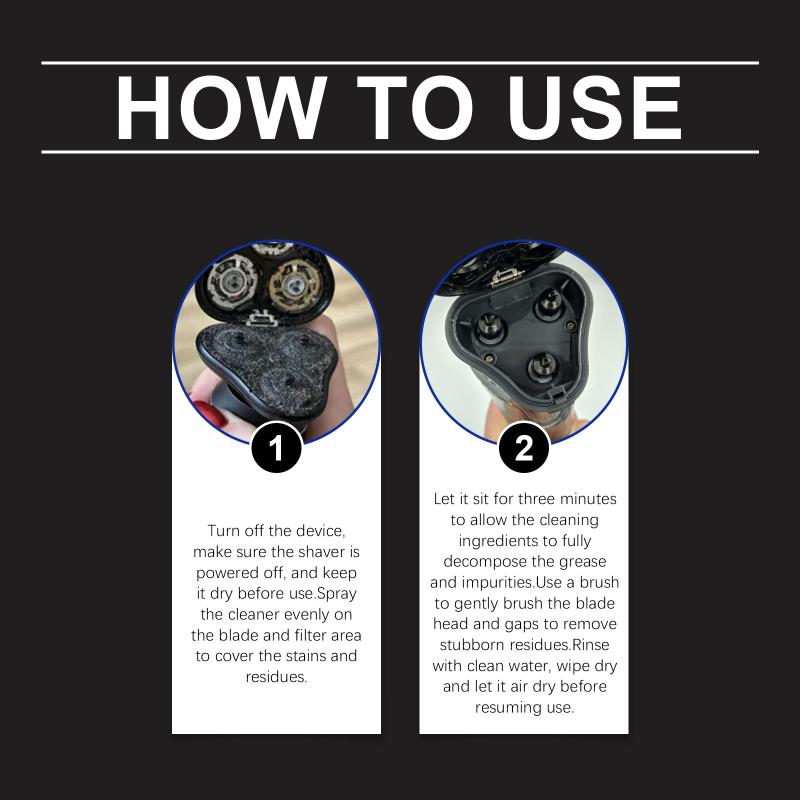 HOW TO USE

1

Turn off the device, make sure the shaver is powered off, and keep it dry before use.Spray the cleaner evenly on the blade and filter area to cover the stains and residues.

2

Let it sit for three minutes to allow the cleaning ingredients to fully decompose the grease and impurities.Use a brush to gently brush the blade head and gaps to remove stubborn residues.Rinse with clean water, wipe dry and let it air dry before resuming use.