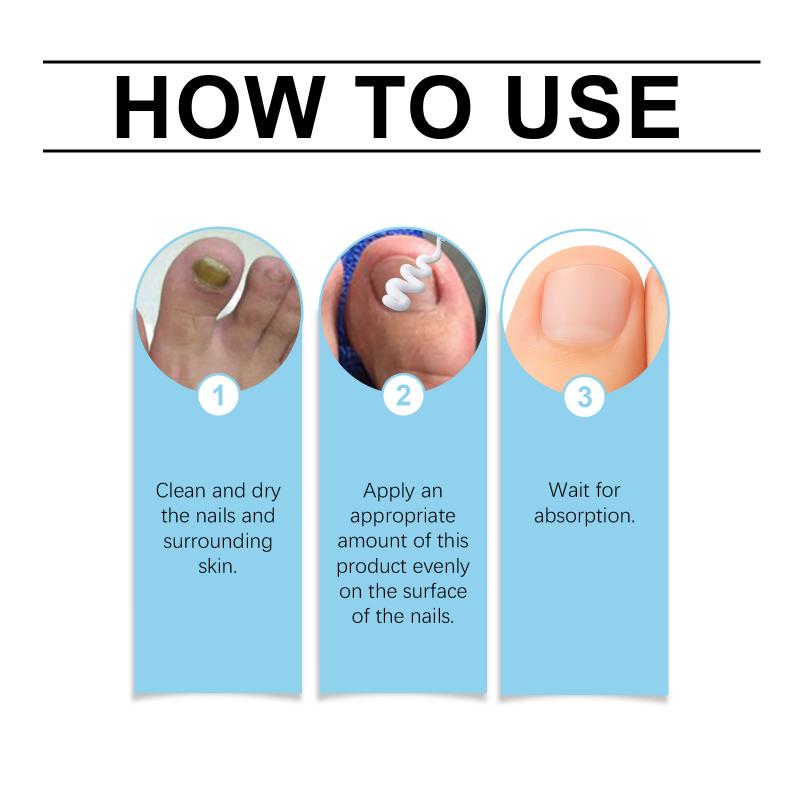 HOW TO USE

1

Clean and dry the nails and surrounding skin.

2

Apply an appropriate amount of this product evenly on the surface of the nails.

3

Wait for absorption.