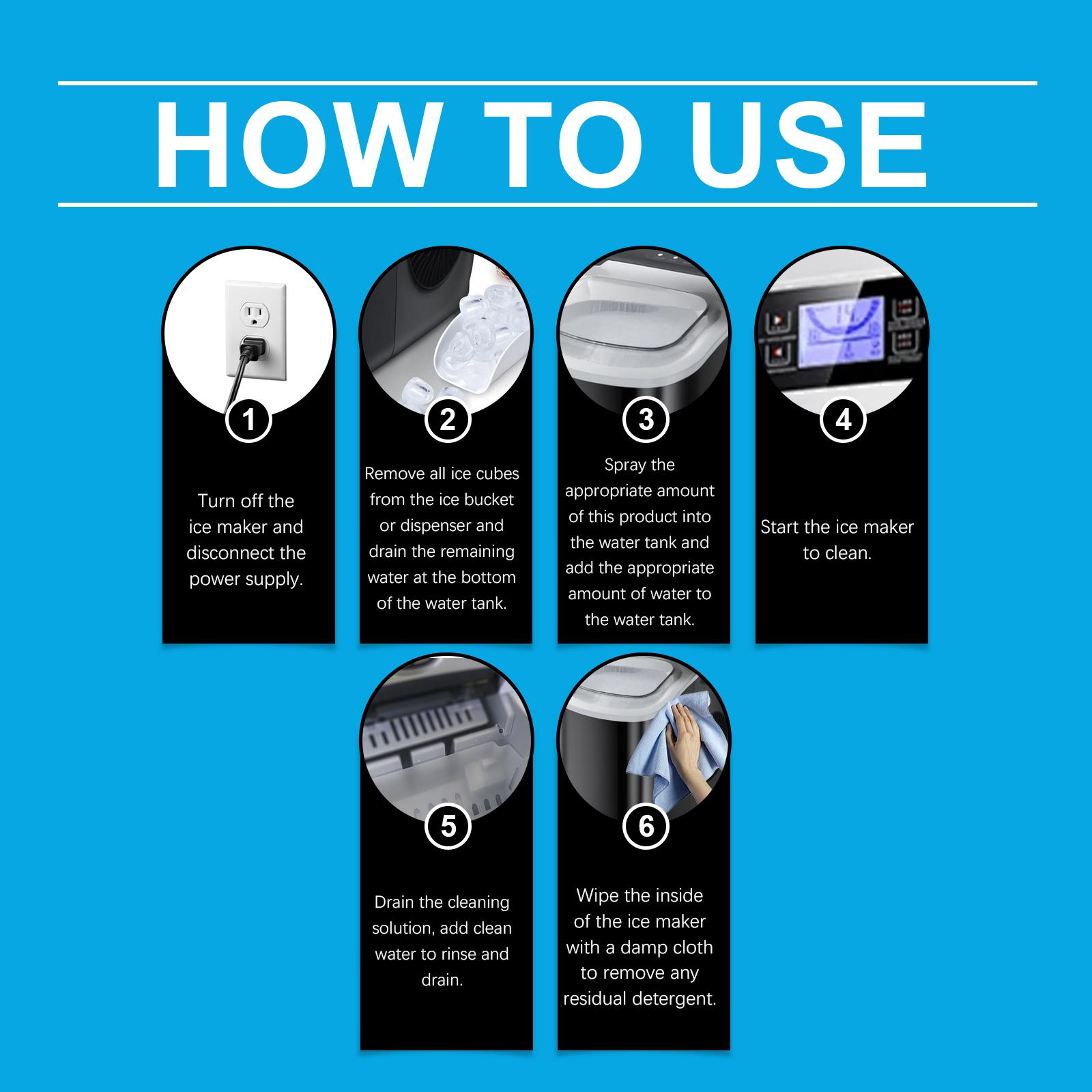 HOW TO USE

1

Turn off the ice maker and disconnect the power supply.

2

Remove all ice cubes from the ice bucket or dispenser and drain the remaining water at the bottom of the water tank.

3

Spray the appropriate amount of this product into the water tank and add the appropriate amount of water to the water tank.

4

Start the ice maker to clean.

5

Drain the cleaning solution, add clean water to rinse and drain.

6

Wipe the inside of the ice maker with a damp cloth to remove any residual detergent.