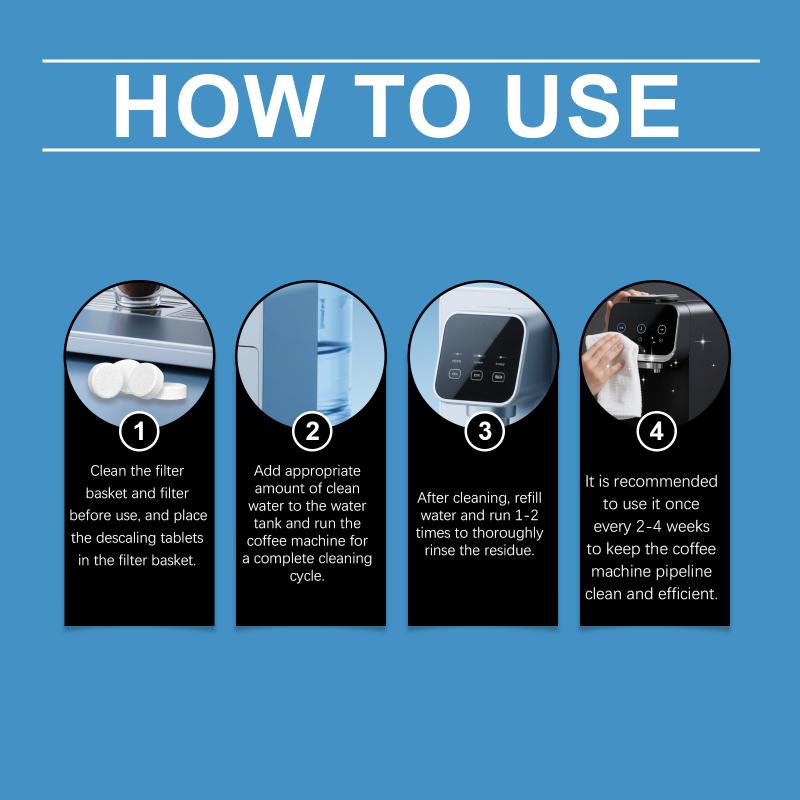 HOW TO USE

1
Clean the filter basket and filter before use, and place the descaling tablets in the filter basket.

2
Add appropriate amount of clean water to the water tank and run the coffee machine for a complete cleaning cycle.

3
After cleaning, refill water and run 1-2 times to thoroughly rinse the residue.

4
It is recommended to use it once every 2-4 weeks to keep the coffee machine pipeline clean and efficient.