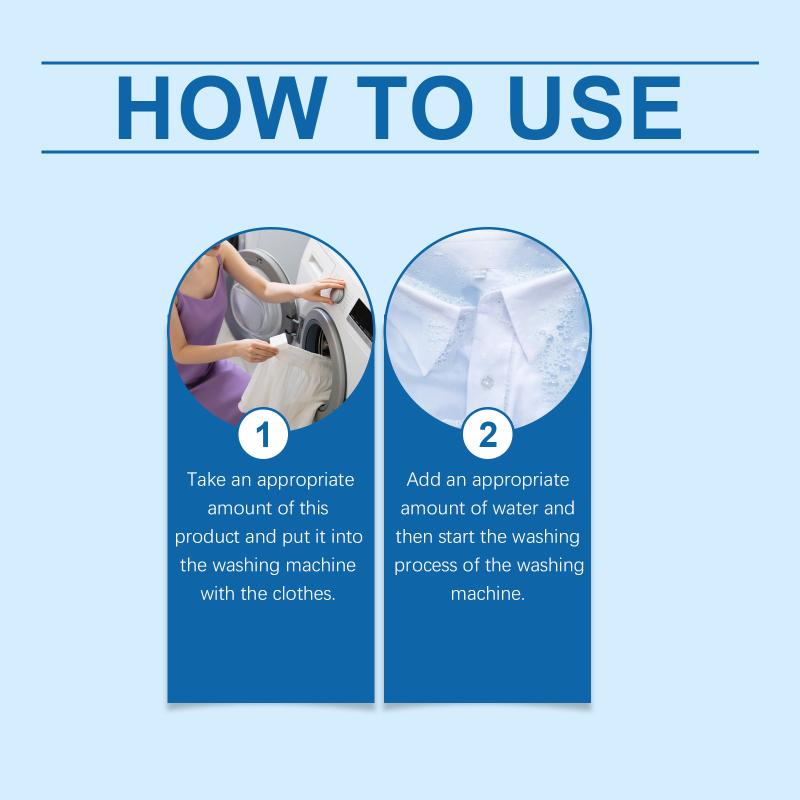 HOW TO USE

1
Take an appropriate amount of this product and put it into the washing machine with the clothes.

2
Add an appropriate amount of water and then start the washing process of the washing machine.