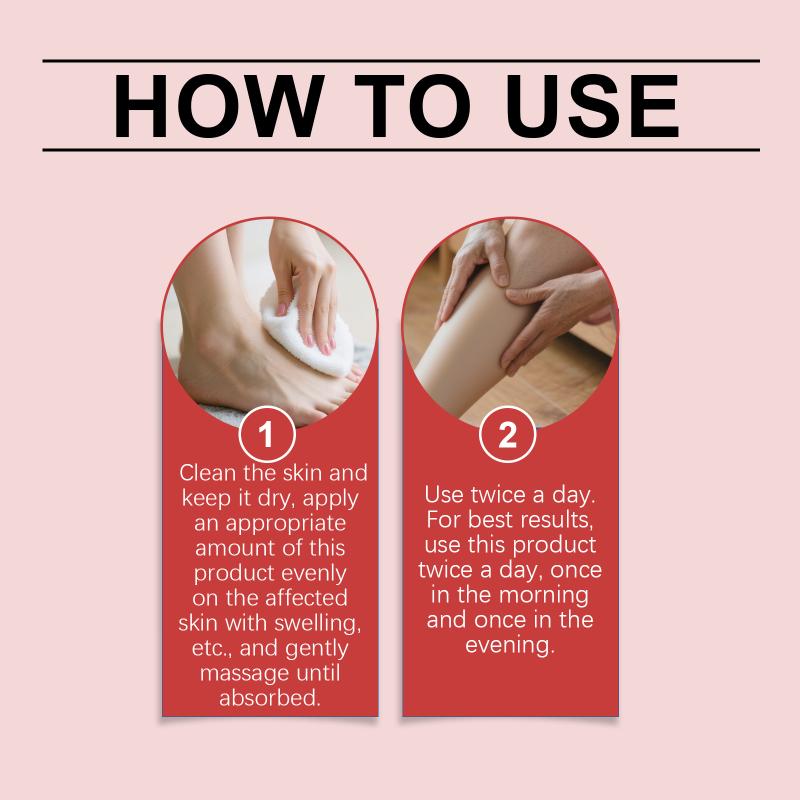 HOW TO USE

1
Clean the skin and keep it dry, apply an appropriate amount of this product evenly on the affected skin with swelling, etc., and gently massage until absorbed.

2
Use twice a day. For best results, use this product twice a day, once in the morning and once in the evening.