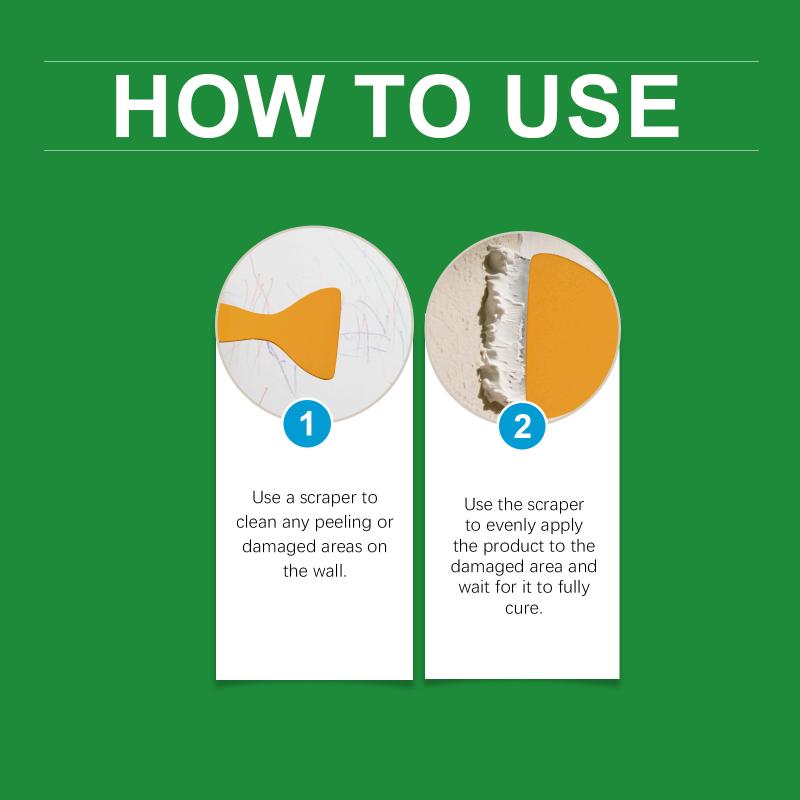 HOW TO USE

1

Use a scraper to clean any peeling or damaged areas on the wall.

2

Use the scraper to evenly apply the product to the damaged area and wait for it to fully cure.