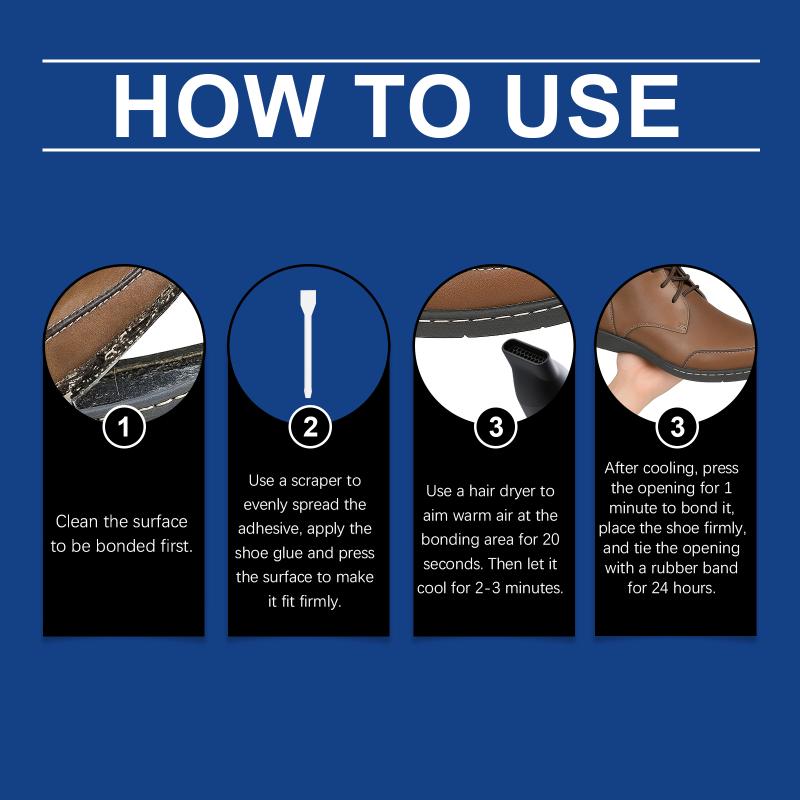 HOW TO USE

1

Clean the surface to be bonded first.

2

Use a scraper to evenly spread the adhesive, apply the shoe glue and press the surface to make it fit firmly.

3

Use a hair dryer to aim warm air at the bonding area for 20 seconds. Then let it cool for 2-3 minutes.

3

After cooling, press the opening for 1 minute to bond it, place the shoe firmly, and tie the opening with a rubber band for 24 hours.