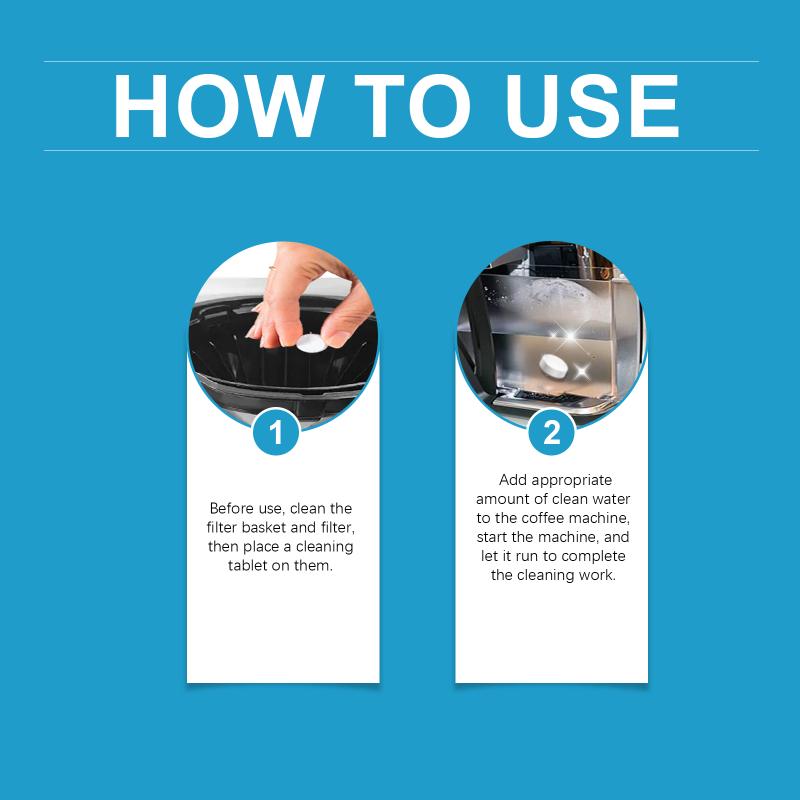 HOW TO USE

1

Before use, clean the filter basket and filter, then place a cleaning tablet on them.

2

Add appropriate amount of clean water to the coffee machine, start the machine, and let it run to complete the cleaning work.