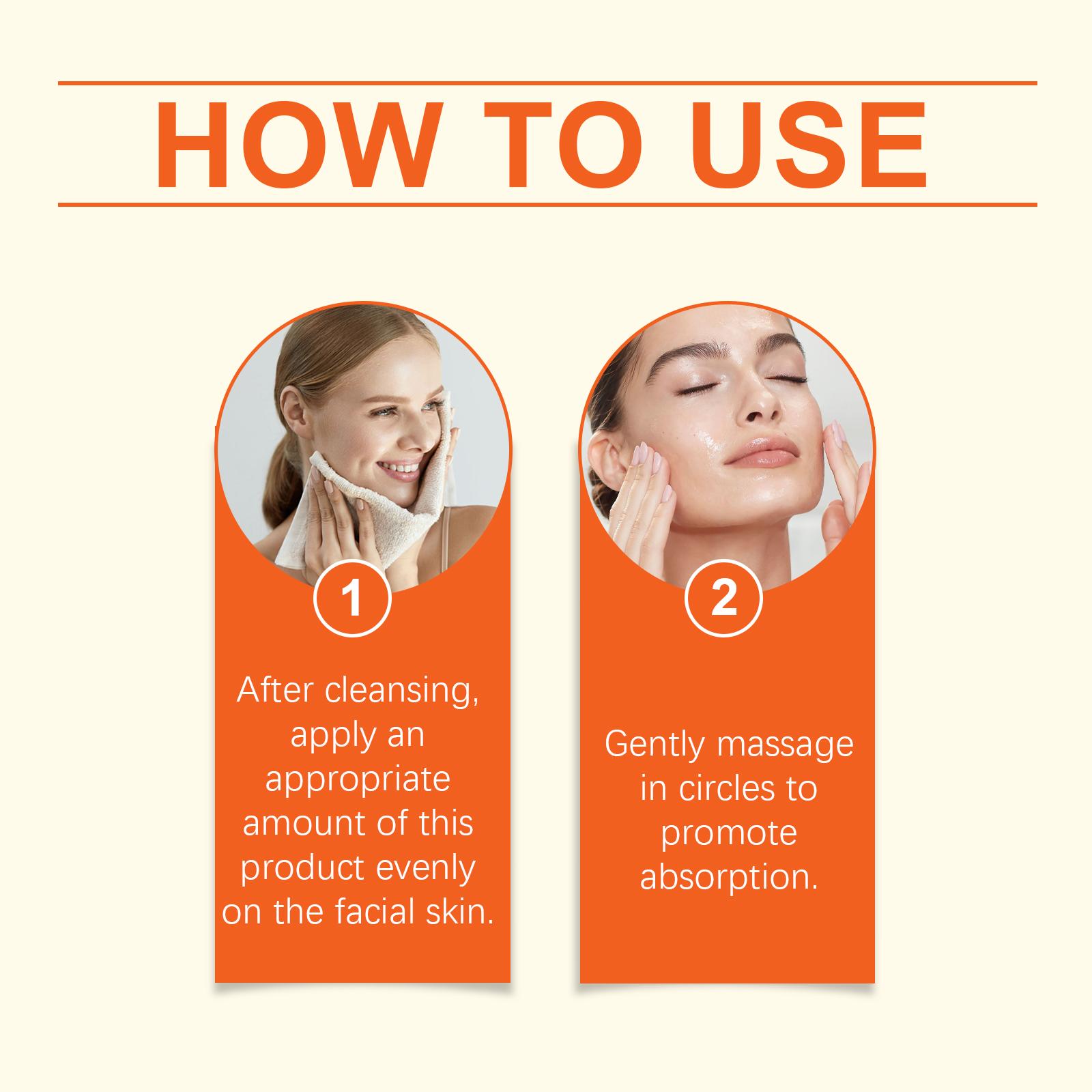 HOW TO USE

1

After cleansing, apply an appropriate amount of this product evenly on the facial skin.

2

Gently massage in circles to promote absorption.