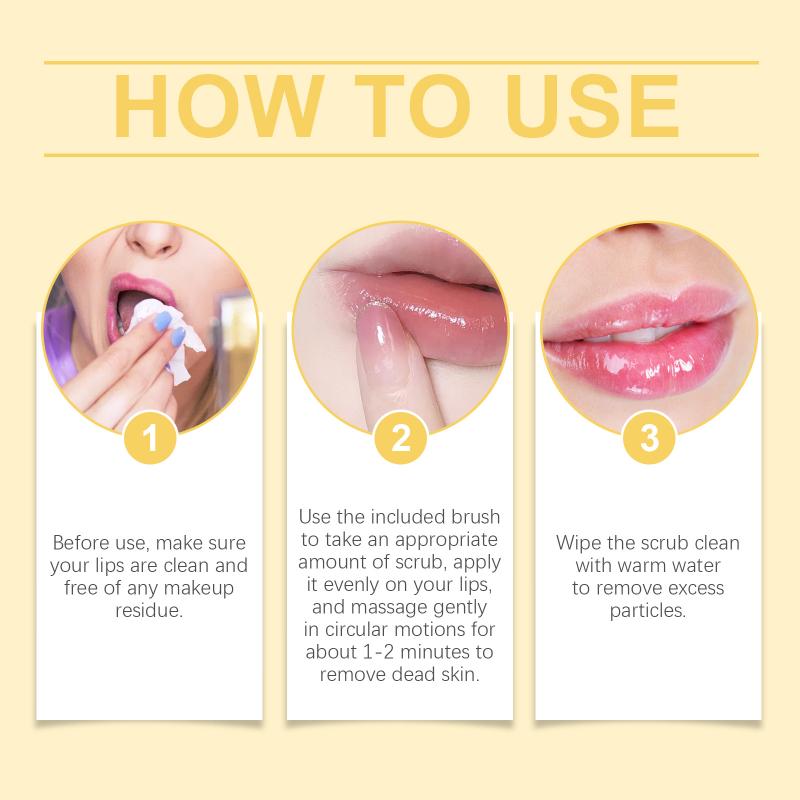 HOW TO USE

1

Before use, make sure your lips are clean and free of any makeup residue.

2

Use the included brush to take an appropriate amount of scrub, apply it evenly on your lips, and massage gently in circular motions for about 1-2 minutes to remove dead skin.

3

Wipe the scrub clean with warm water to remove excess particles.