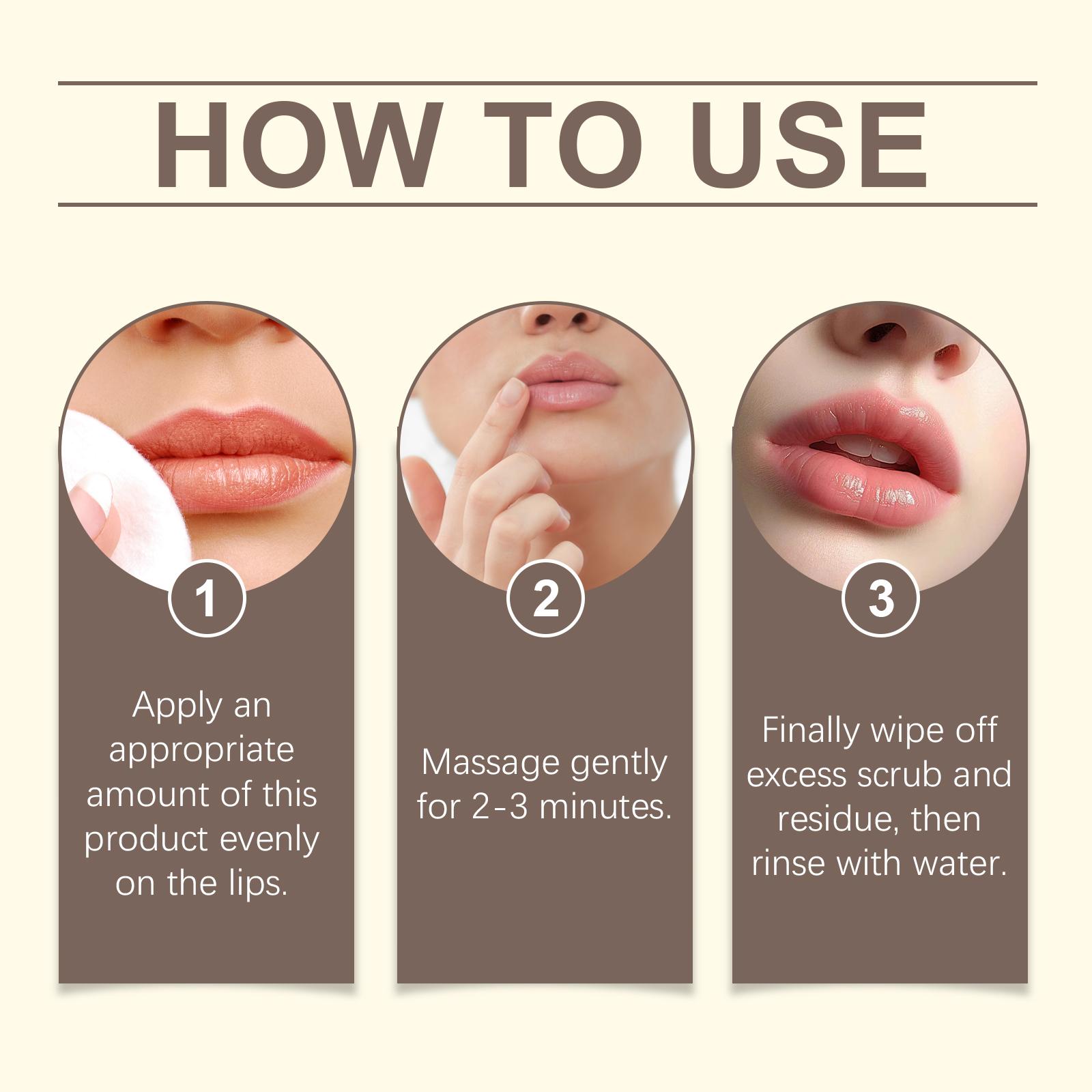 HOW TO USE

1

Apply an appropriate amount of this product evenly on the lips.

2

Massage gently for 2-3 minutes.

3

Finally wipe off excess scrub and residue, then rinse with water.