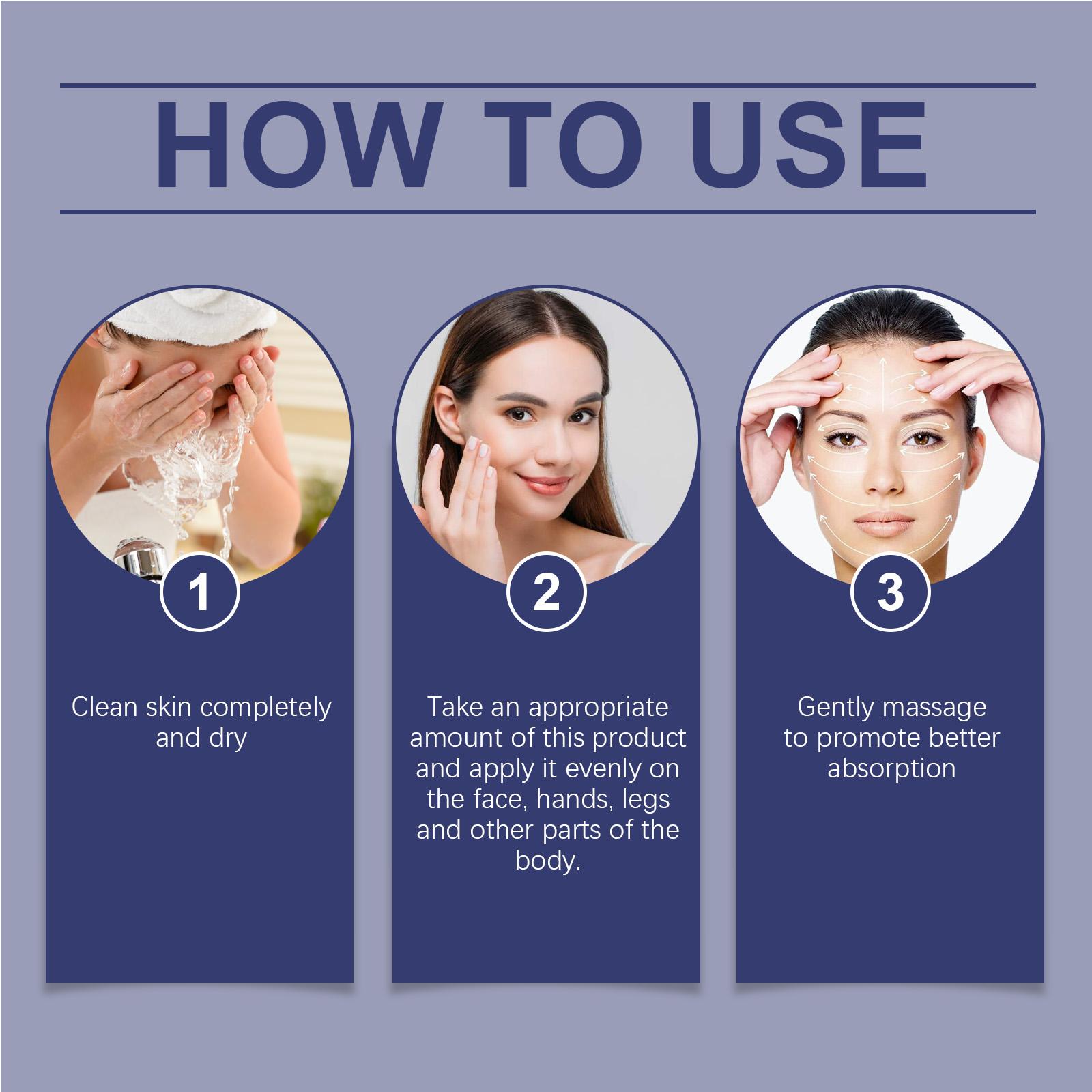 HOW TO USE

1

Clean skin completely and dry

2

Take an appropriate amount of this product and apply it evenly on the face, hands, legs and other parts of the body.

3

Gently massage to promote better absorption