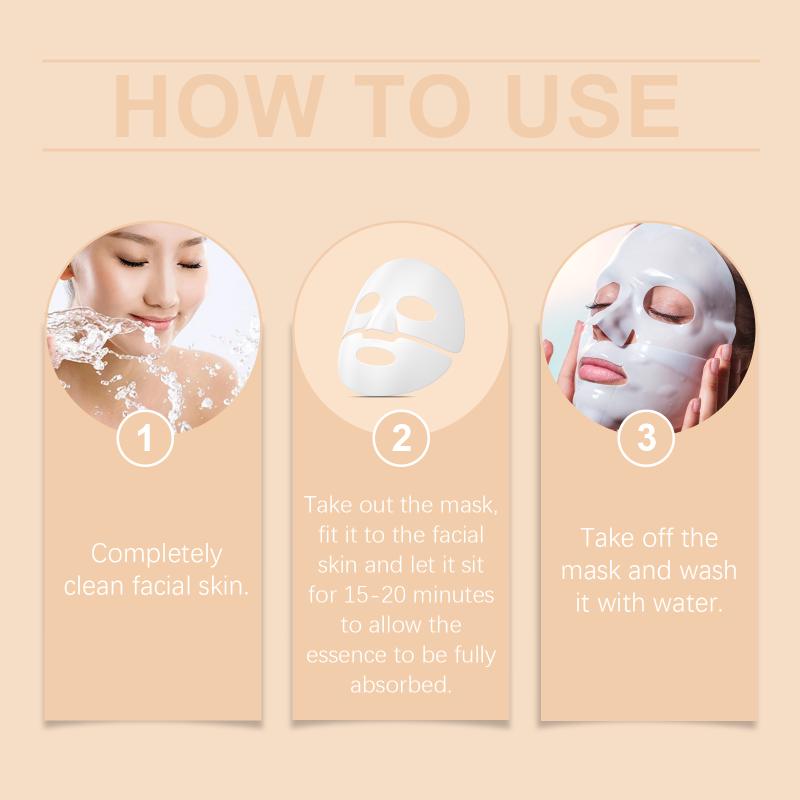 HOW TO USE

1

Completely clean facial skin.

2

Take out the mask, fit it to the facial skin and let it sit for 15-20 minutes to allow the essence to be fully absorbed.

3

Take off the mask and wash it with water.