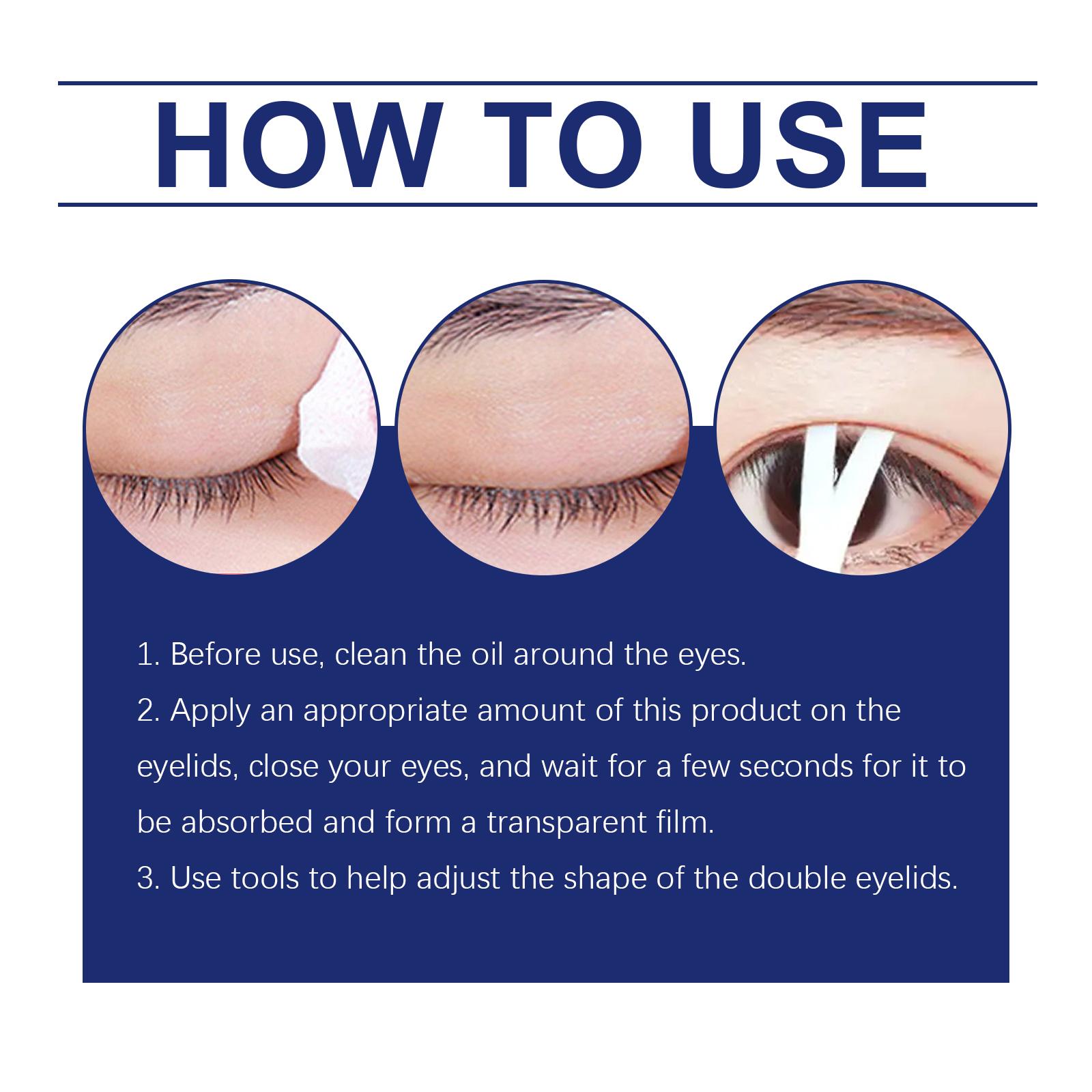 HOW TO USE

1. Before use, clean the oil around the eyes.
2. Apply an appropriate amount of this product on the eyelids, close your eyes, and wait for a few seconds for it to be absorbed and form a transparent film.
3. Use tools to help adjust the shape of the double eyelids.