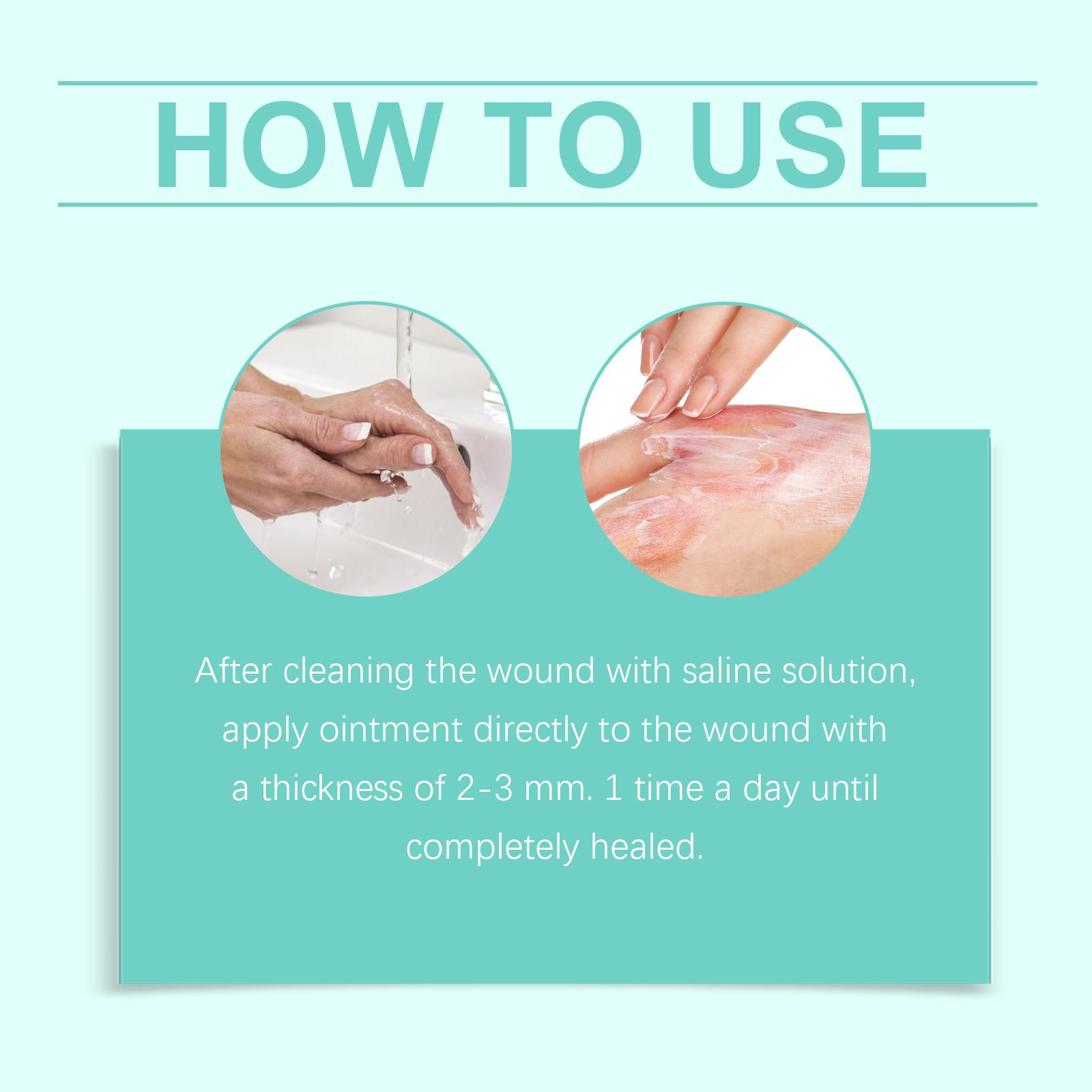 HOW TO USE

After cleaning the wound with saline solution, apply ointment directly to the wound with a thickness of 2-3 mm. 1 time a day until completely healed.