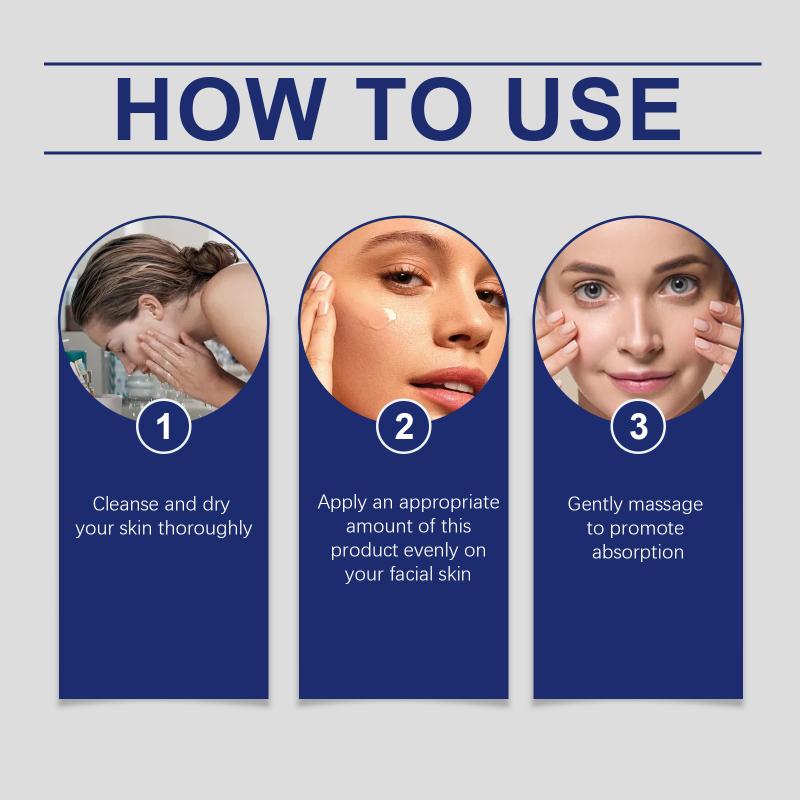 HOW TO USE

1

Cleanse and dry your skin thoroughly

2

Apply an appropriate amount of this product evenly on your facial skin

3

Gently massage to promote absorption