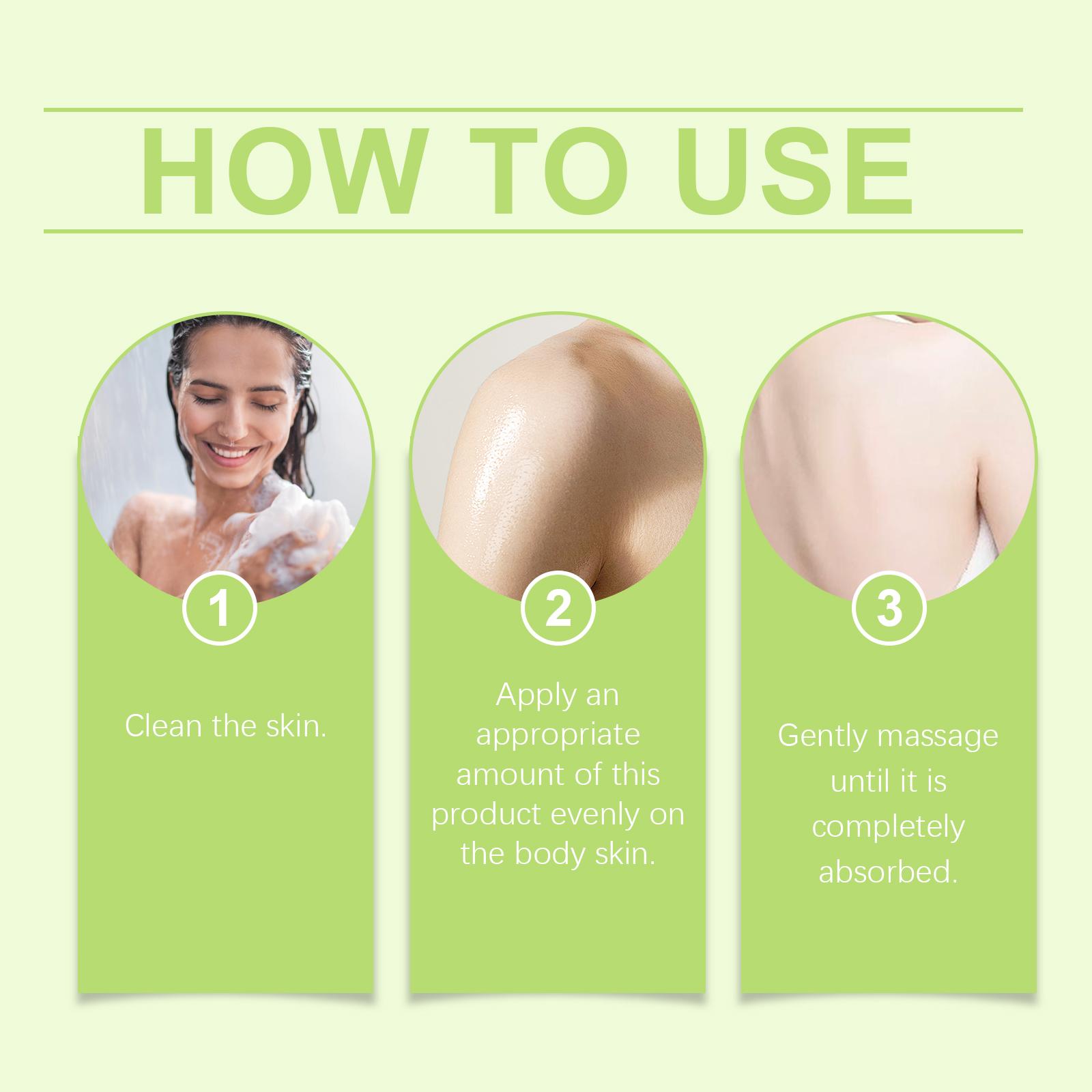 HOW TO USE

1

Clean the skin.

2

Apply an appropriate amount of this product evenly on the body skin.

3

Gently massage until it is completely absorbed.