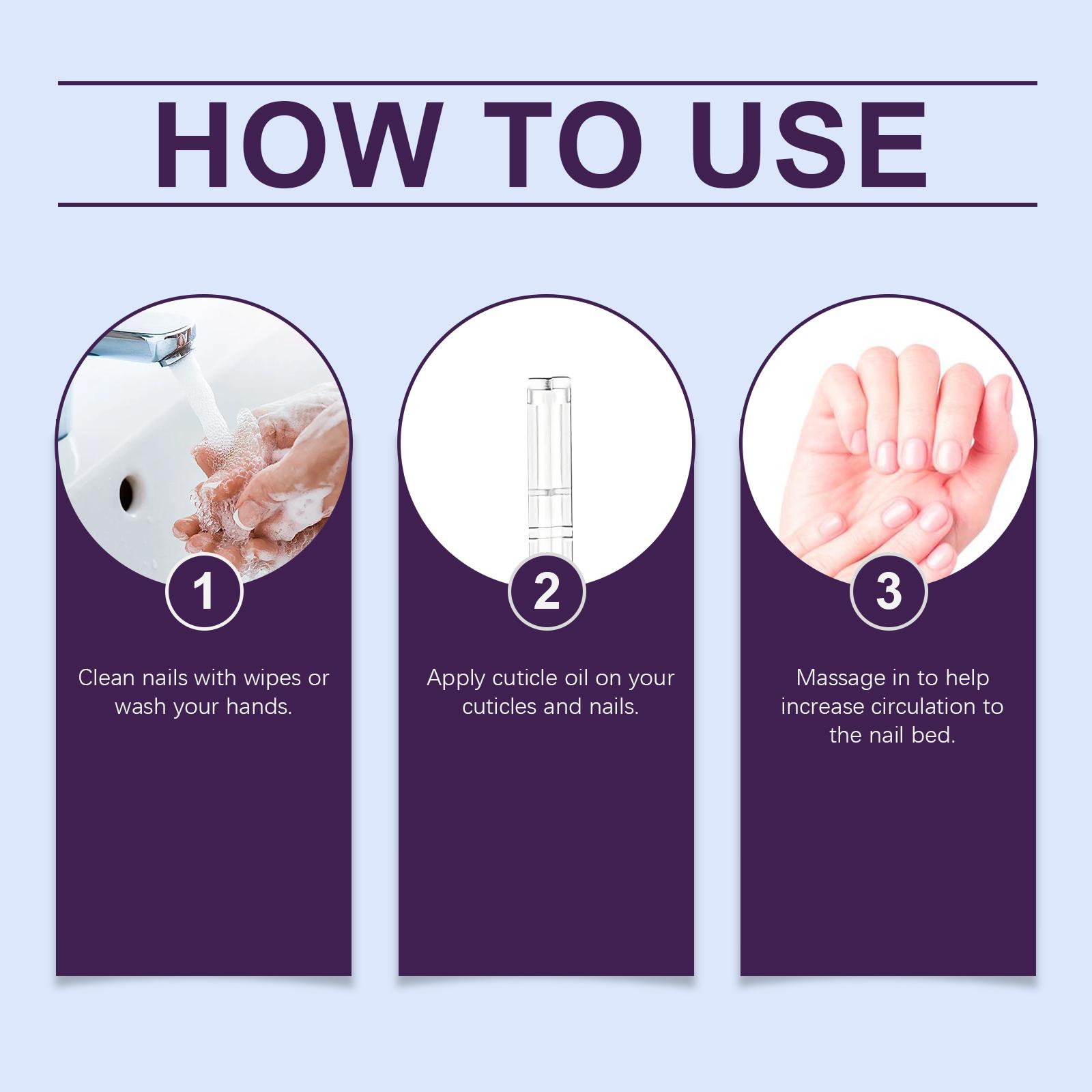 HOW TO USE

1

Clean nails with wipes or wash your hands.

2

Apply cuticle oil on your cuticles and nails.

3

Massage in to help increase circulation to the nail bed.