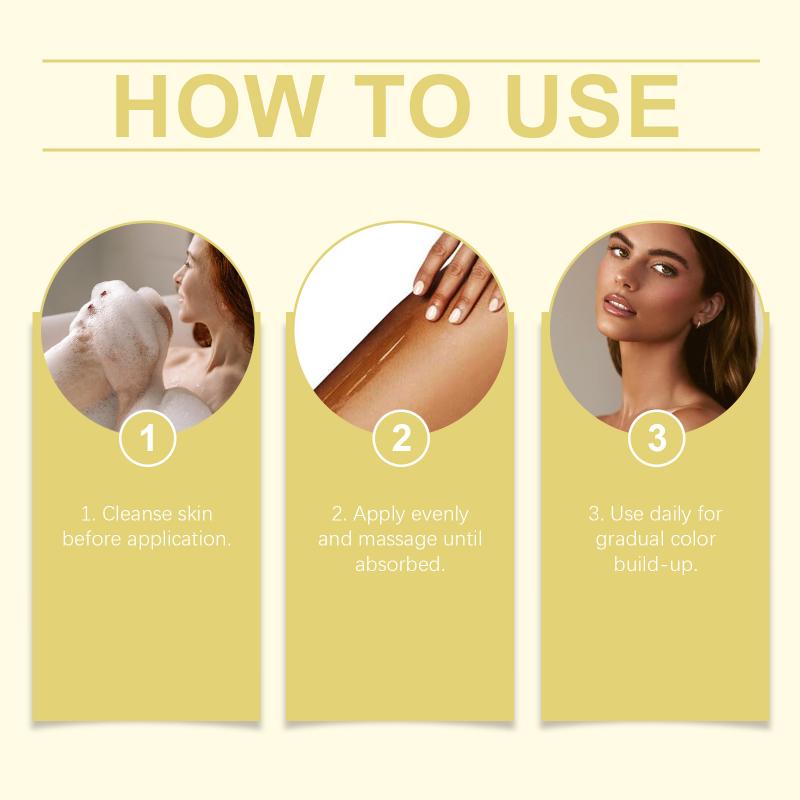 HOW TO USE

1

1. Cleanse skin before application.

2

2. Apply evenly and massage until absorbed.

3

3. Use daily for gradual color build-up.