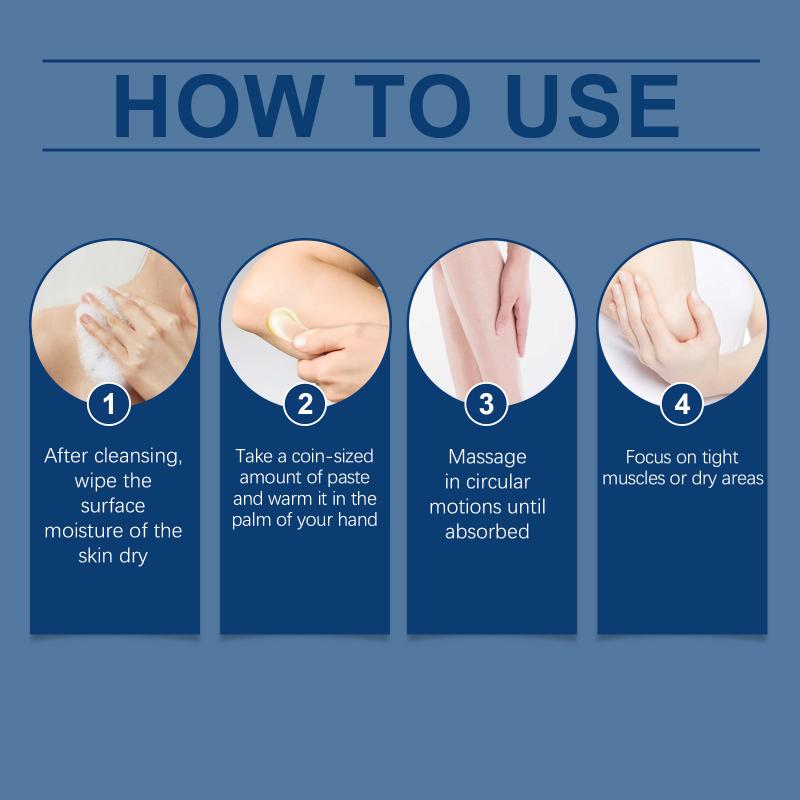 HOW TO USE

1

After cleansing, wipe the surface moisture of the skin dry

2

Take a coin-sized amount of paste and warm it in the palm of your hand

3

Massage in circular motions until absorbed

4

Focus on tight muscles or dry areas