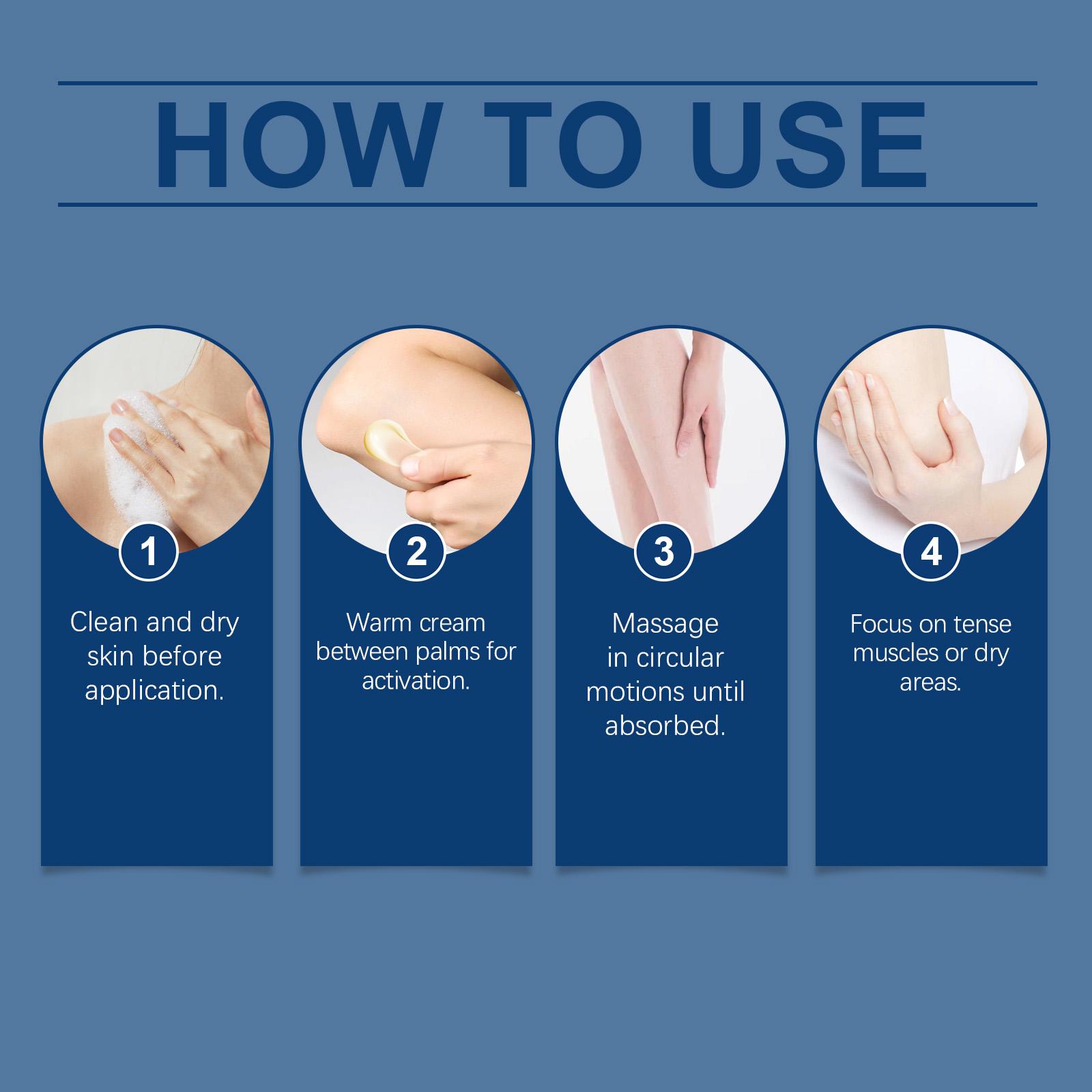 HOW TO USE

1

Clean and dry skin before application.

2

Warm cream between palms for activation.

3

Massage in circular motions until absorbed.

4

Focus on tense muscles or dry areas.