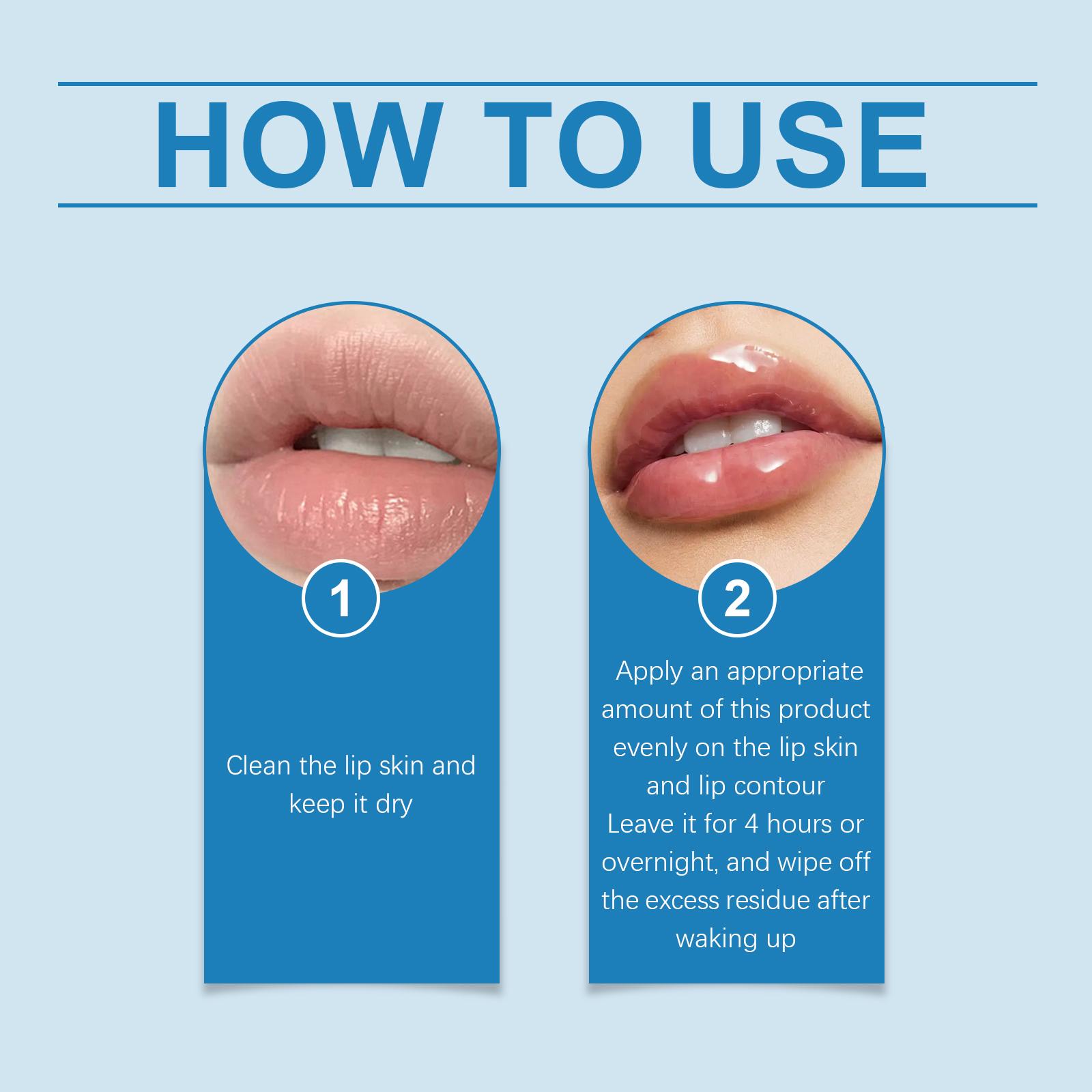 HOW TO USE

1

Clean the lip skin and keep it dry

2

Apply an appropriate amount of this product evenly on the lip skin and lip contour
Leave it for 4 hours or overnight, and wipe off the excess residue after waking up