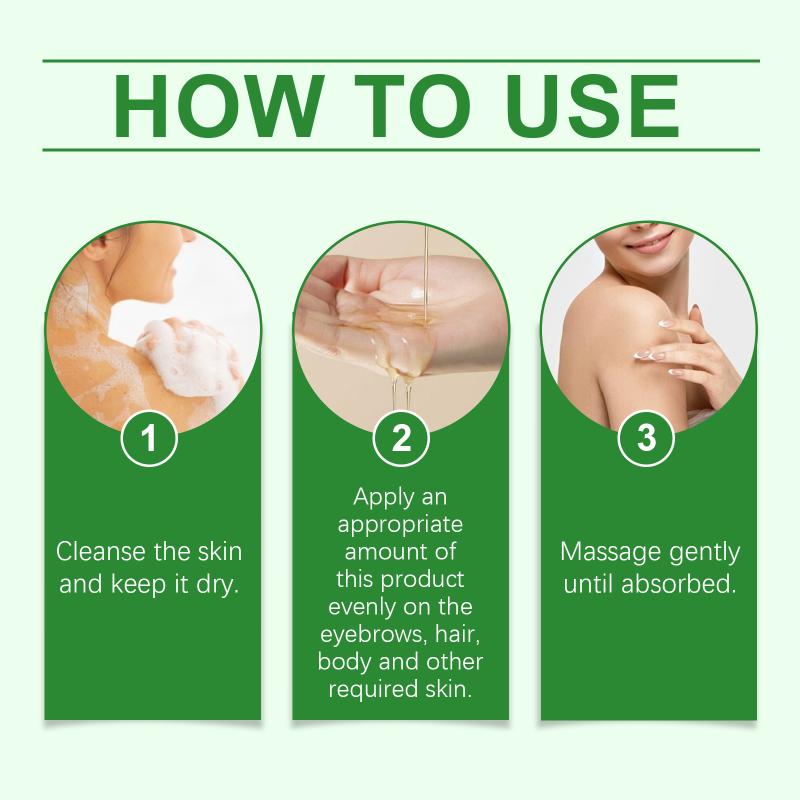 HOW TO USE

1

Cleanse the skin and keep it dry.

2

Apply an appropriate amount of this product evenly on the eyebrows, hair, body and other required skin.

3

Massage gently until absorbed.