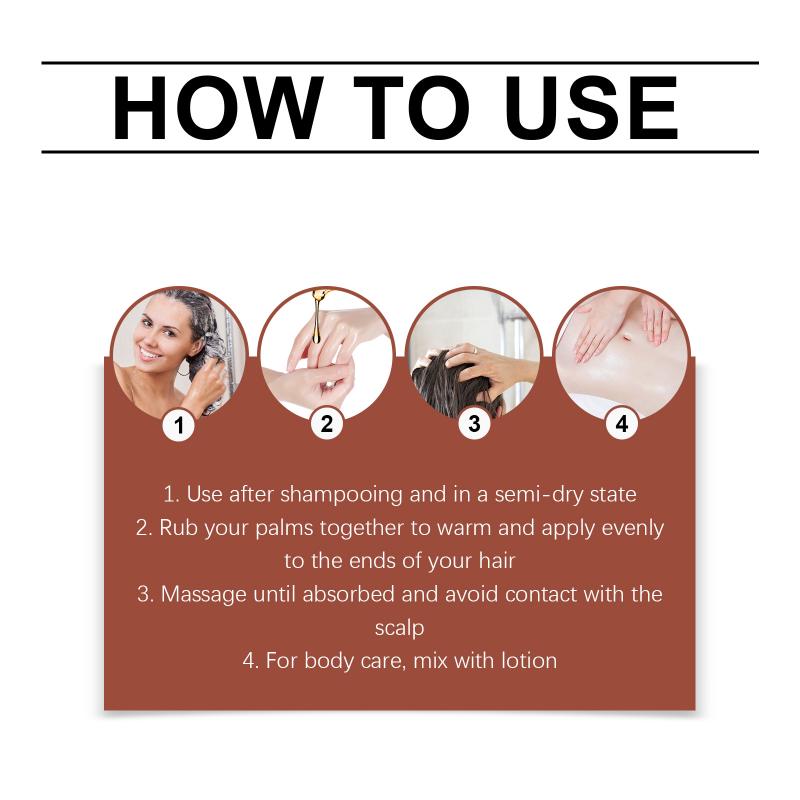 HOW TO USE

1

2

3

4

1. Use after shampooing and in a semi-dry state
2. Rub your palms together to warm and apply evenly to the ends of your hair
3. Massage until absorbed and avoid contact with the scalp
4. For body care, mix with lotion