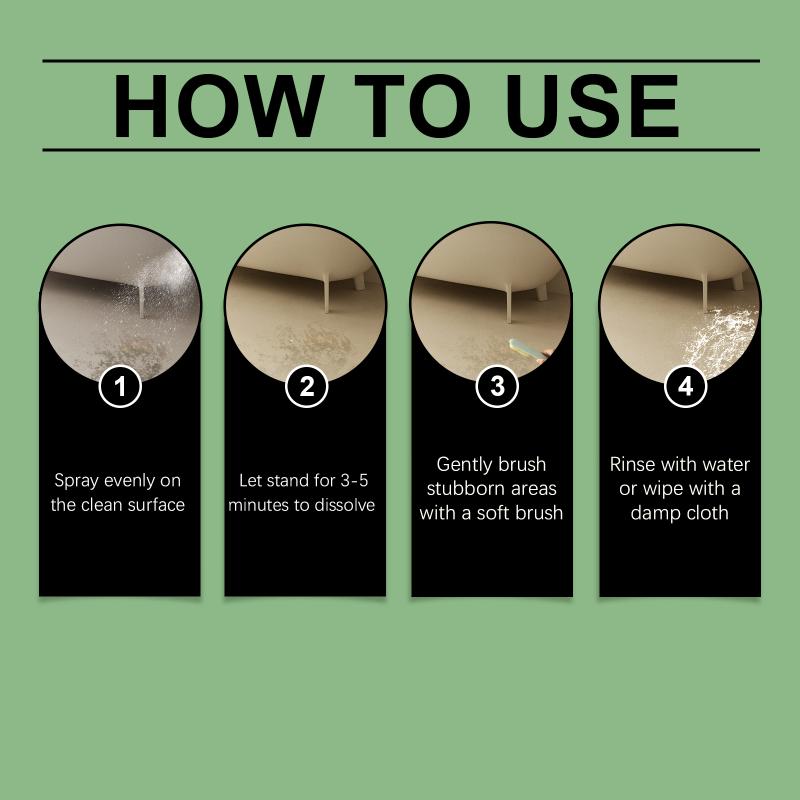 HOW TO USE

1

Spray evenly on the clean surface

2

Let stand for 3-5 minutes to dissolve

3

Gently brush stubborn areas with a soft brush

4

Rinse with water or wipe with a damp cloth