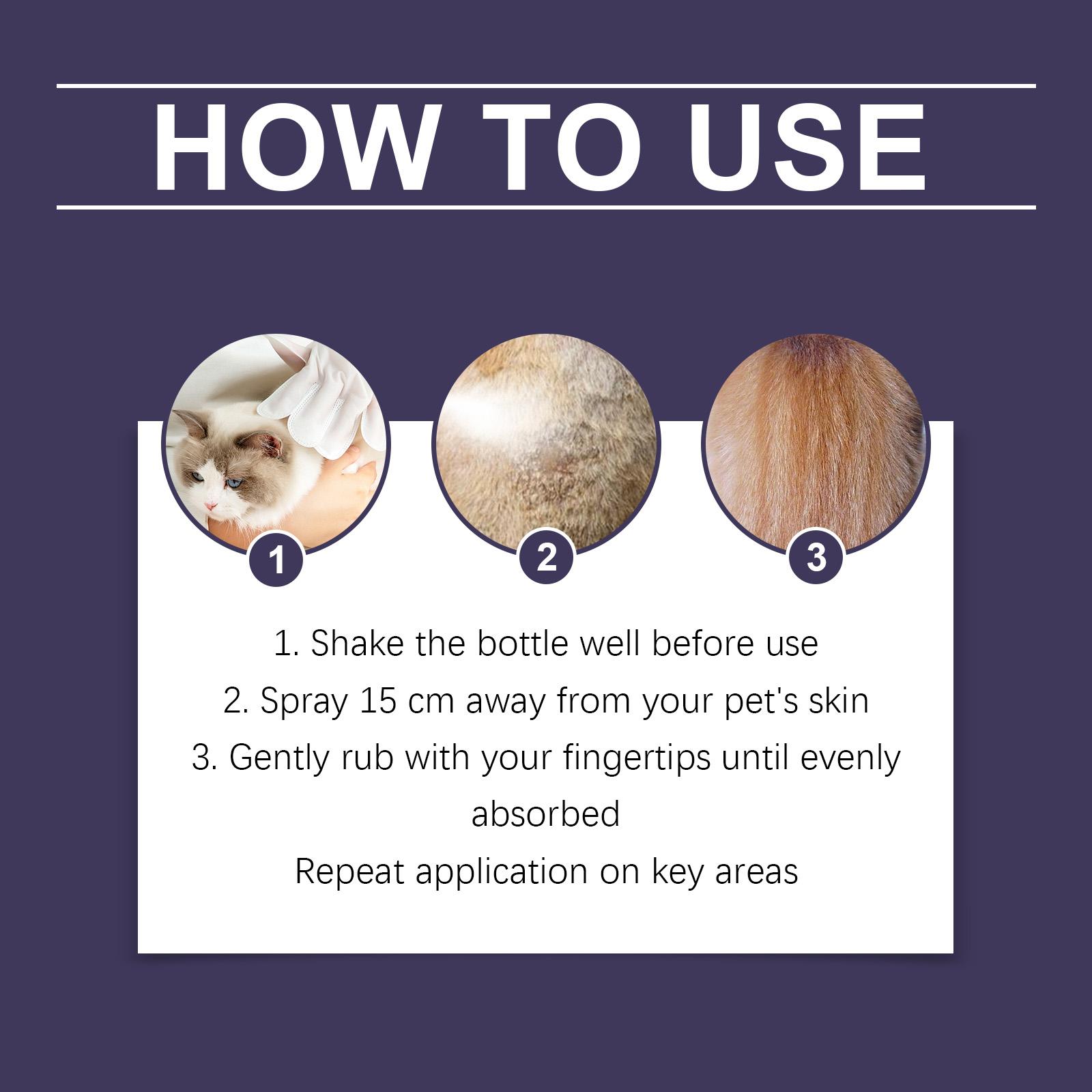 HOW TO USE

1

2

3

1. Shake the bottle well before use
2. Spray 15 cm away from your pet's skin
3. Gently rub with your fingertips until evenly absorbed
Repeat application on key areas