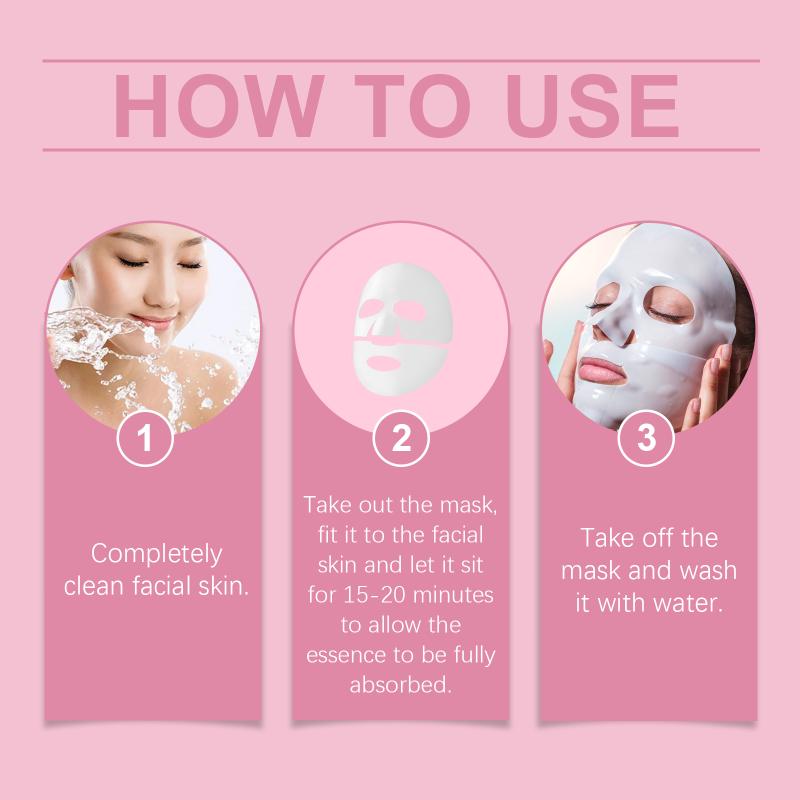 HOW TO USE

1

Completely clean facial skin.

2

Take out the mask, fit it to the facial skin and let it sit for 15-20 minutes to allow the essence to be fully absorbed.

3

Take off the mask and wash it with water.