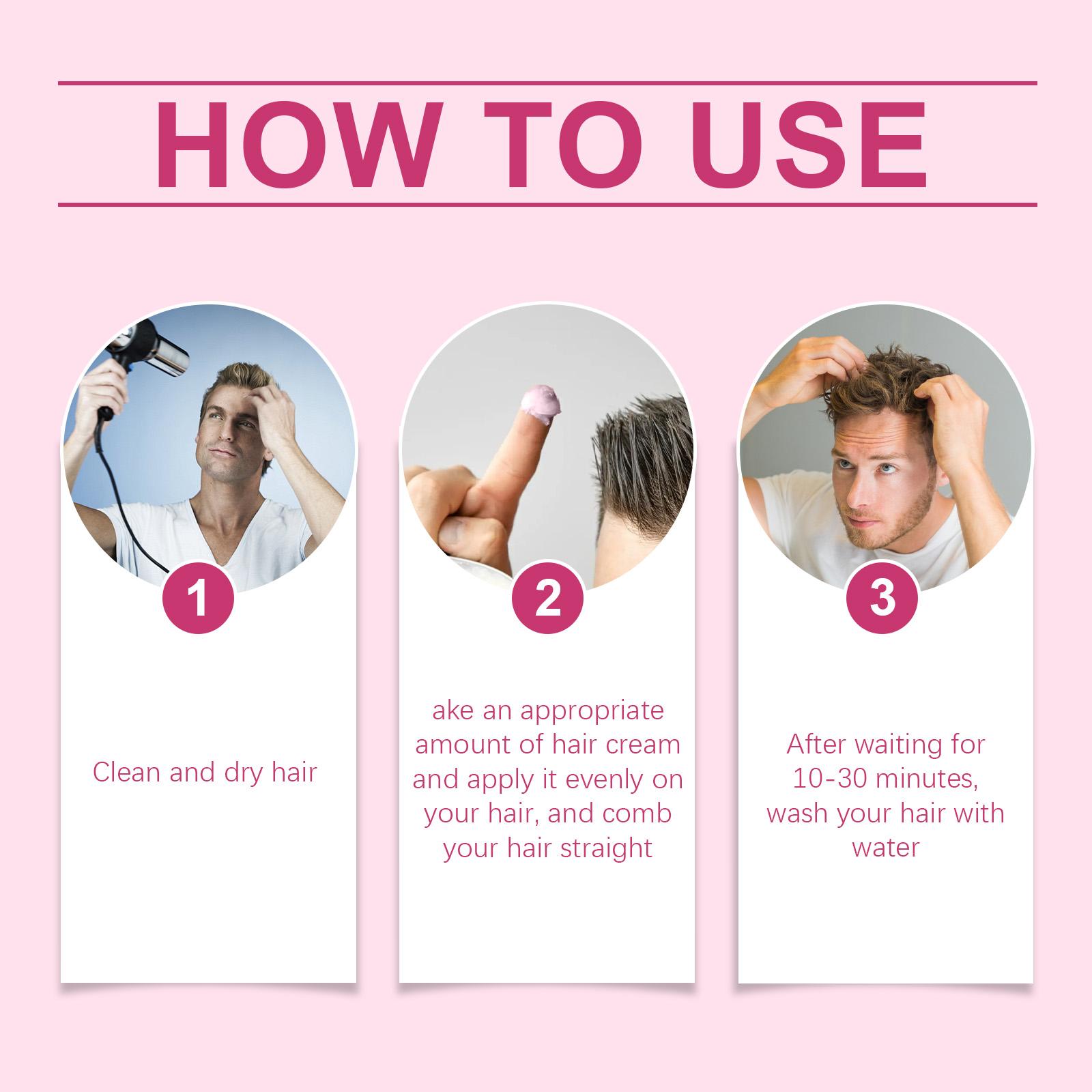 HOW TO USE

1

Clean and dry hair

2

ake an appropriate amount of hair cream and apply it evenly on your hair, and comb your hair straight

3

After waiting for 10-30 minutes, wash your hair with water