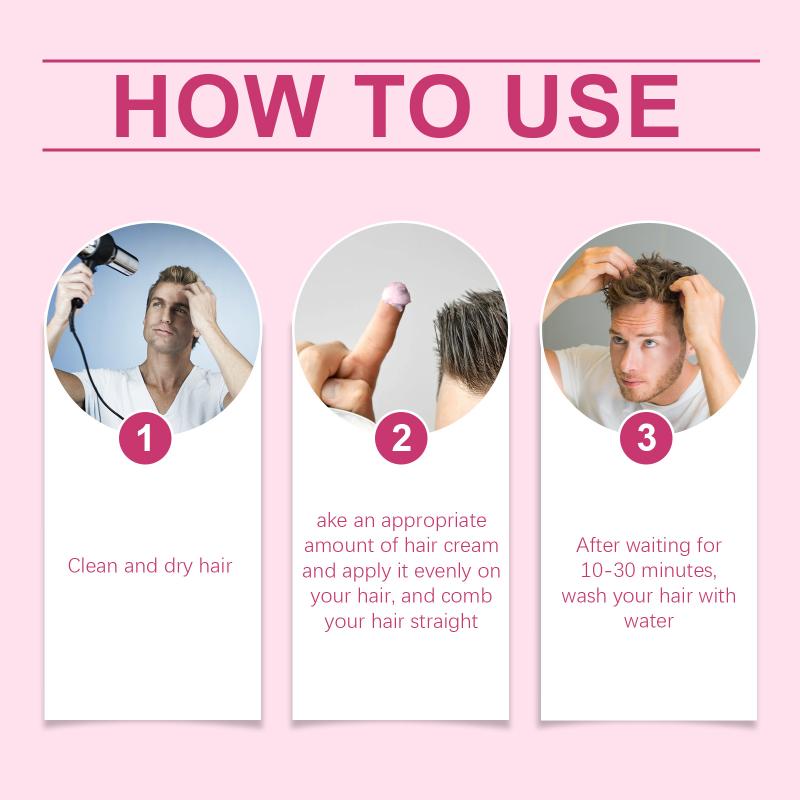 HOW TO USE

1

Clean and dry hair

2

ake an appropriate amount of hair cream and apply it evenly on your hair, and comb your hair straight

3

After waiting for 10-30 minutes, wash your hair with water