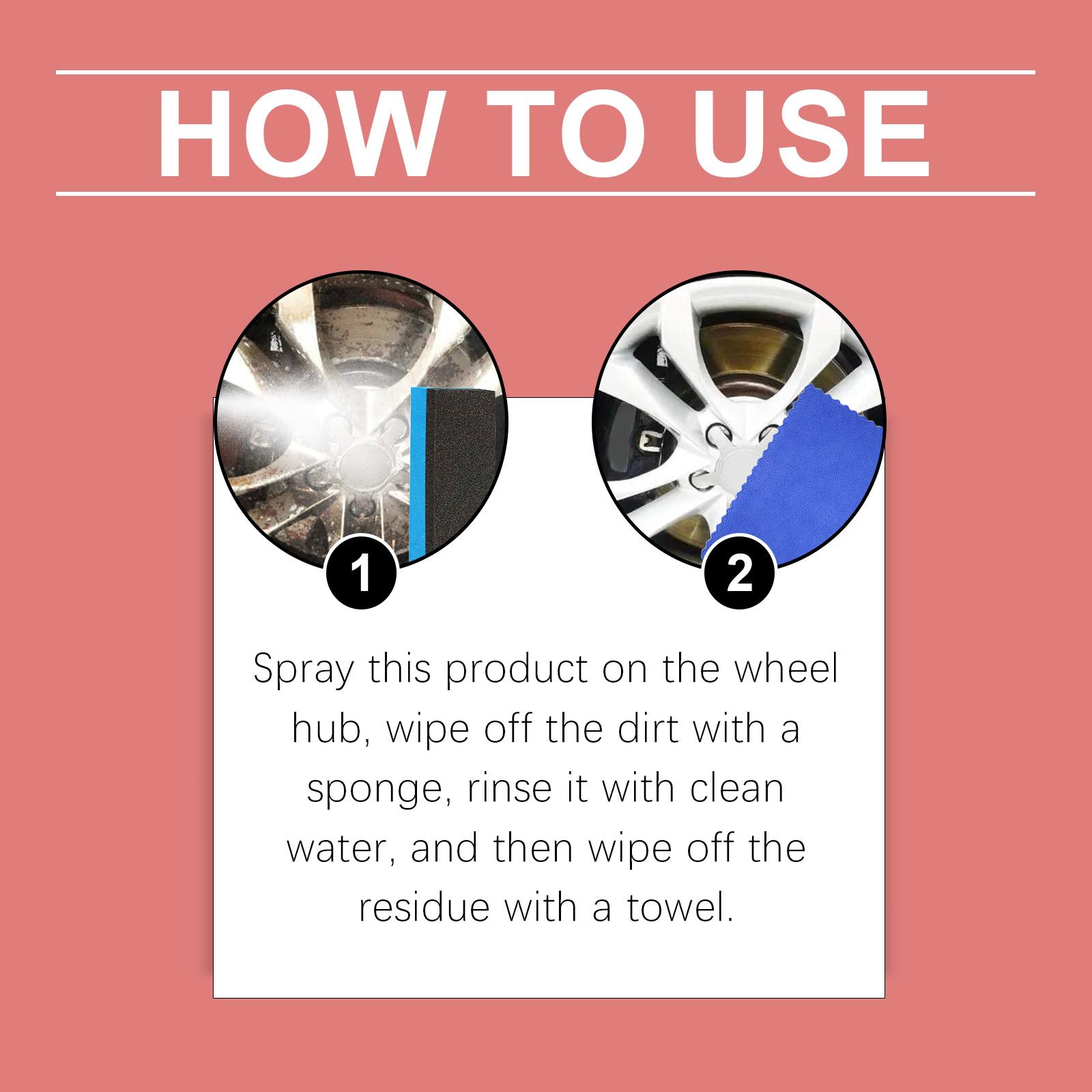 HOW TO USE

1

2

Spray this product on the wheel hub, wipe off the dirt with a sponge, rinse it with clean water, and then wipe off the residue with a towel.