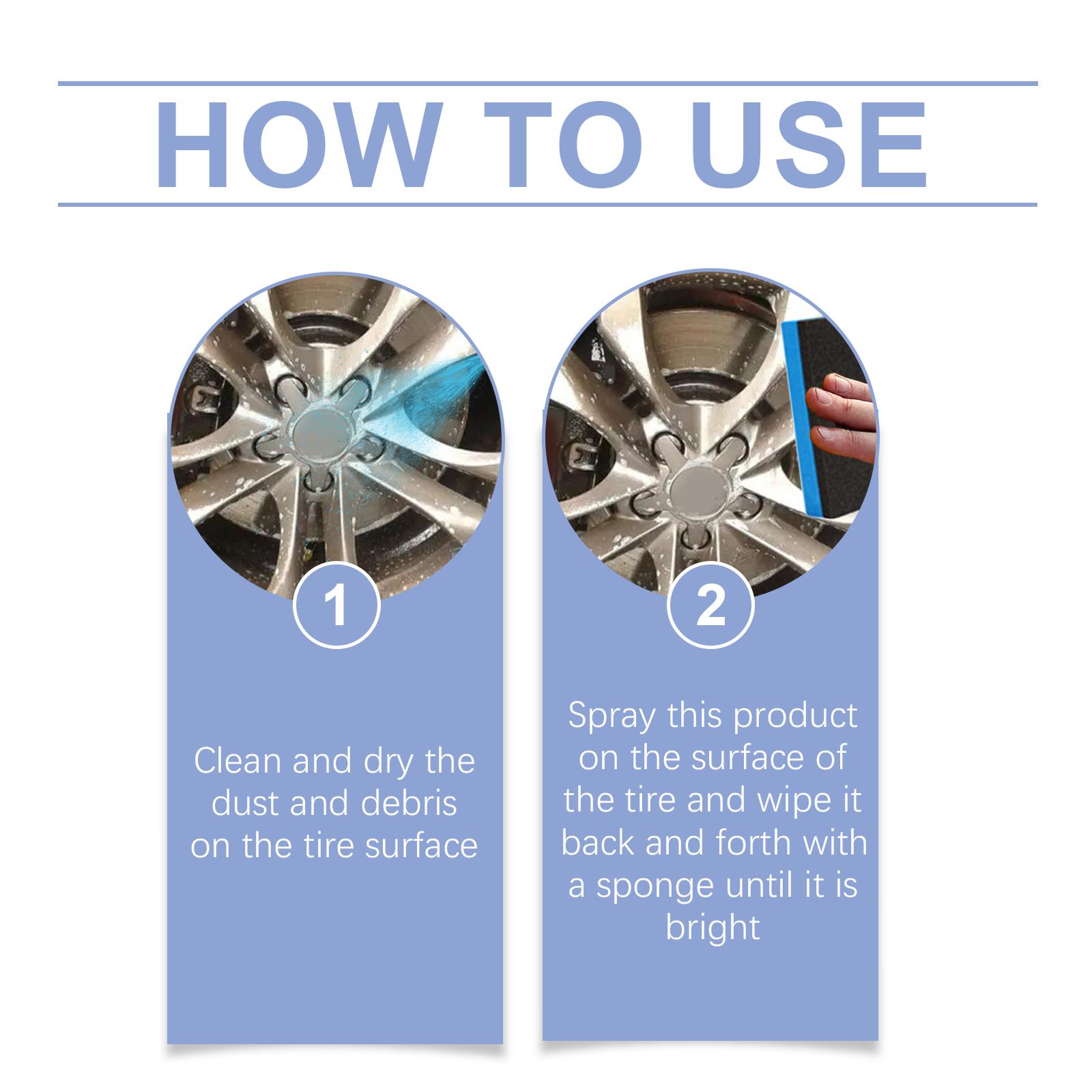 HOW TO USE

1

Clean and dry the dust and debris on the tire surface

2

Spray this product on the surface of the tire and wipe it back and forth with a sponge until it is bright