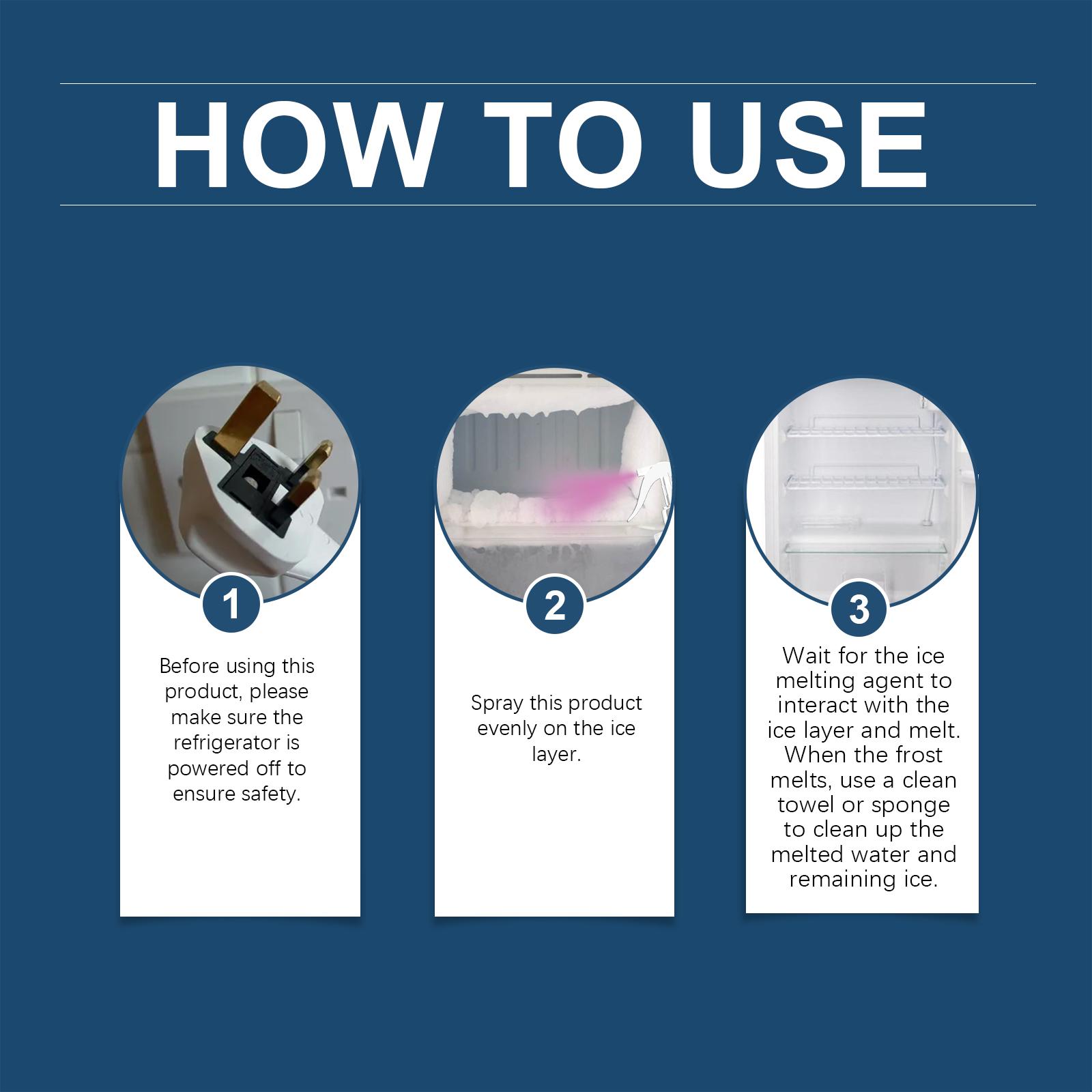 HOW TO USE

1

Before using this product, please make sure the refrigerator is powered off to ensure safety.

2

Spray this product evenly on the ice layer.

3

Wait for the ice melting agent to interact with the ice layer and melt. When the frost melts, use a clean towel or sponge to clean up the melted water and remaining ice.