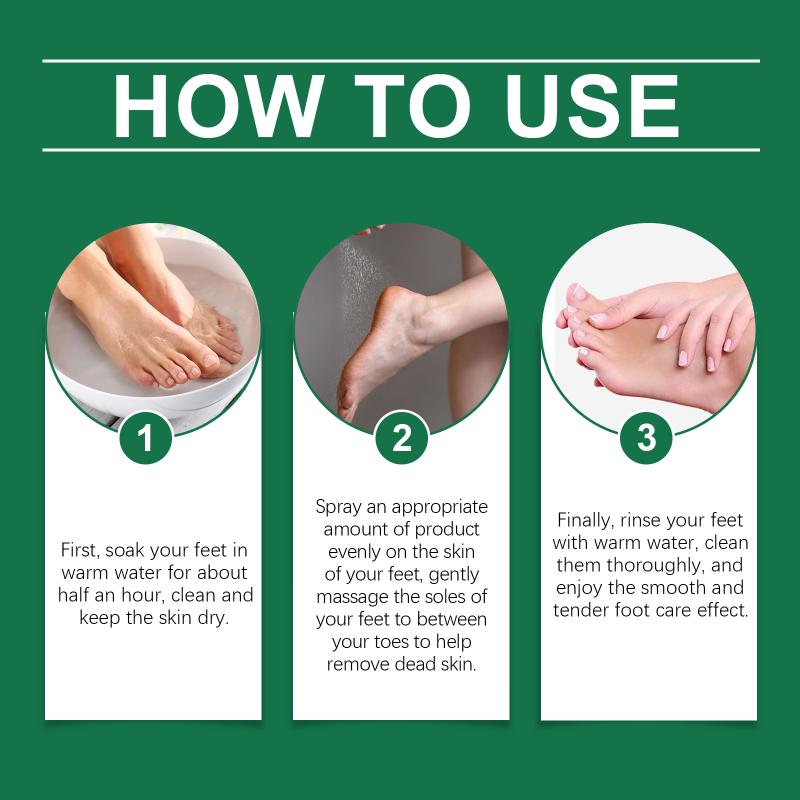 HOW TO USE

1

First, soak your feet in warm water for about half an hour, clean and keep the skin dry.

2

Spray an appropriate amount of product evenly on the skin of your feet, gently massage the soles of your feet to between your toes to help remove dead skin.

3

Finally, rinse your feet with warm water, clean them thoroughly, and enjoy the smooth and tender foot care effect.