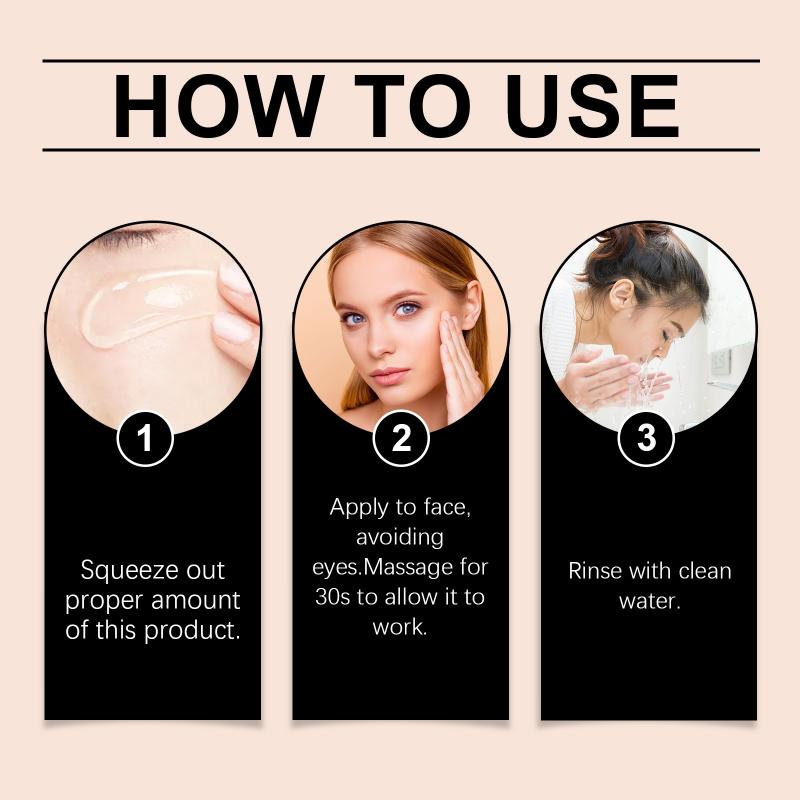 HOW TO USE

1

Squeeze out proper amount of this product.

2

Apply to face, avoiding eyes.Massage for 30s to allow it to work.

3

Rinse with clean water.