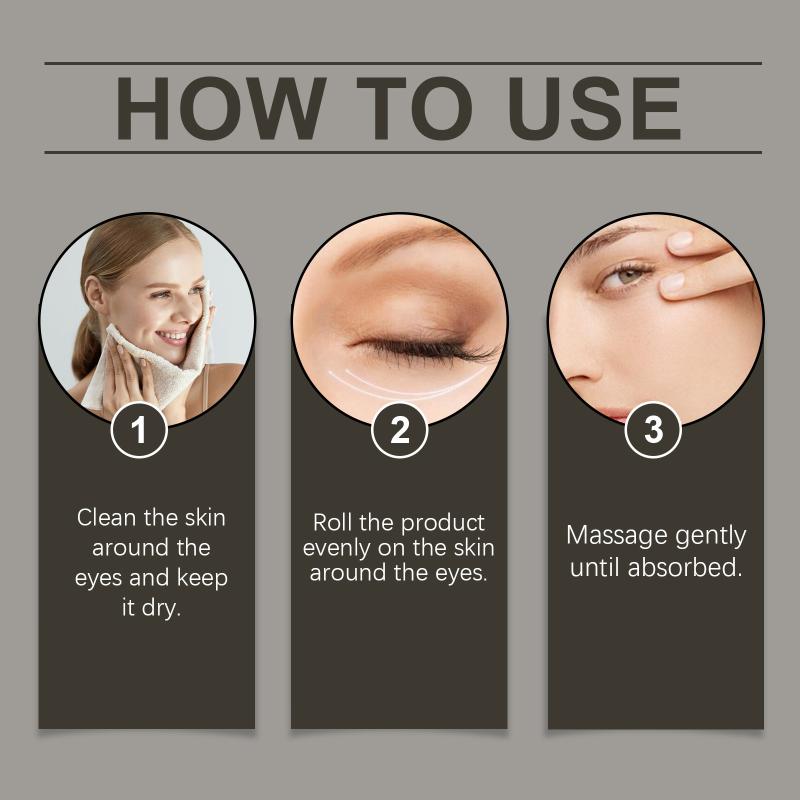 HOW TO USE

1

Clean the skin around the eyes and keep it dry.

2

Roll the product evenly on the skin around the eyes.

3

Massage gently until absorbed.