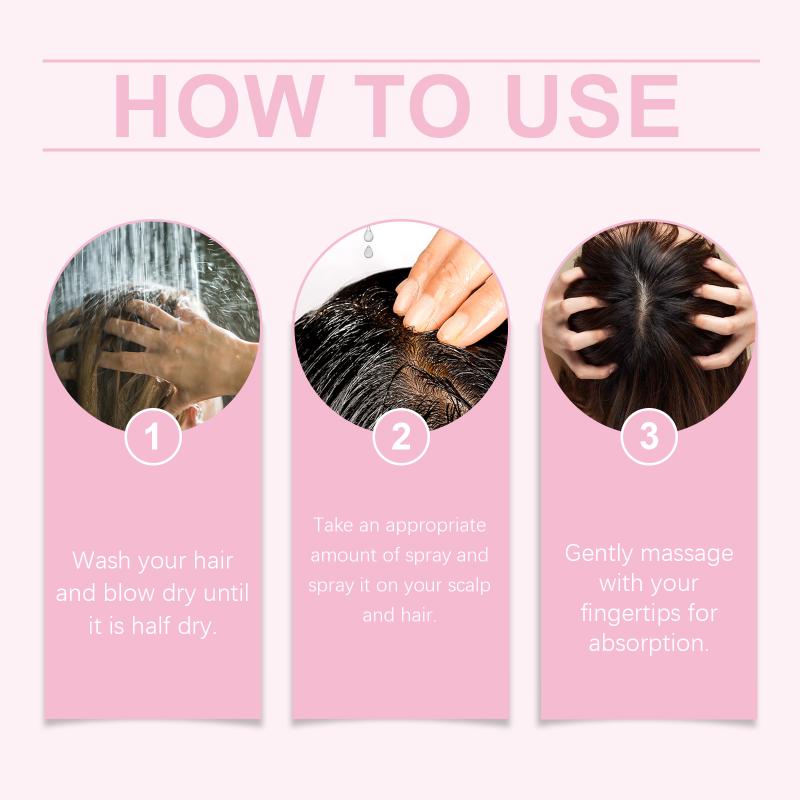 HOW TO USE

1

Wash your hair and blow dry until it is half dry.

2

Take an appropriate amount of spray and spray it on your scalp and hair.

3

Gently massage with your fingertips for absorption.