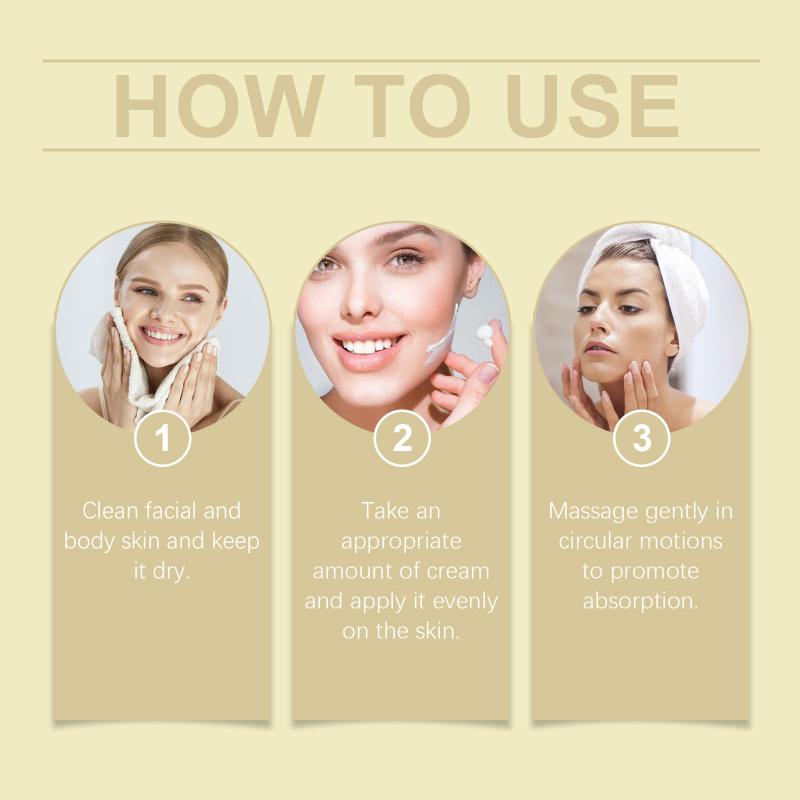 HOW TO USE

1

Clean facial and body skin and keep it dry.

2

Take an appropriate amount of cream and apply it evenly on the skin.

3

Massage gently in circular motions to promote absorption.