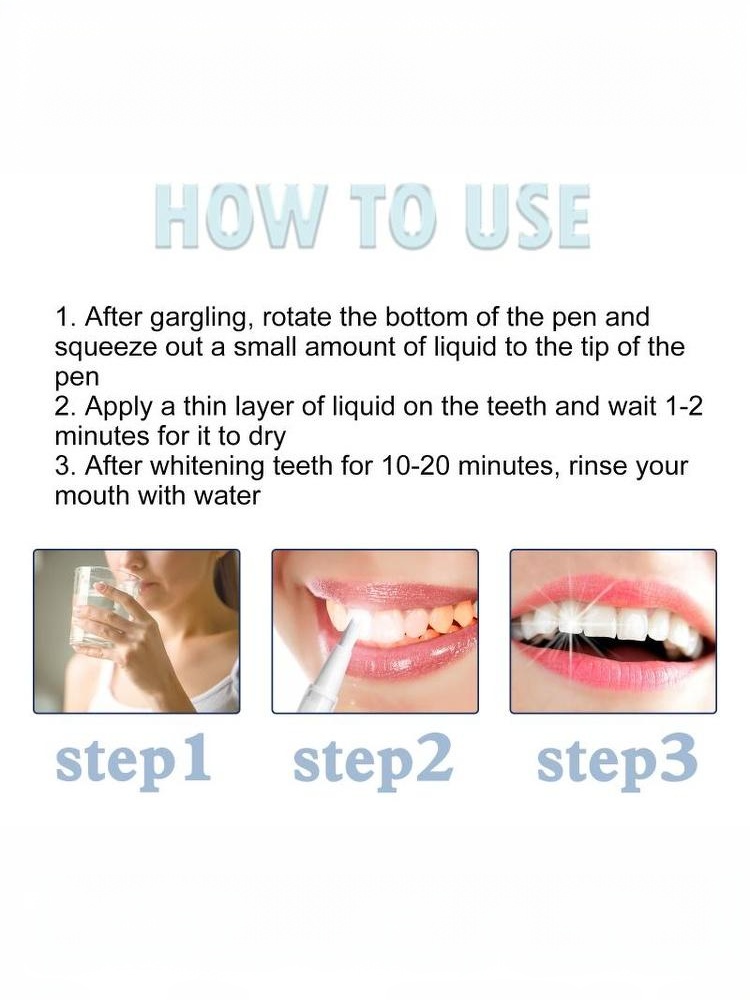 HOW TO USE

1. After gargling, rotate the bottom of the pen and squeeze out a small amount of liquid to the tip of the pen
2. Apply a thin layer of liquid on the teeth and wait 1-2 minutes for it to dry
3. After whitening teeth for 10-20 minutes, rinse your mouth with water

step1 step2 step3