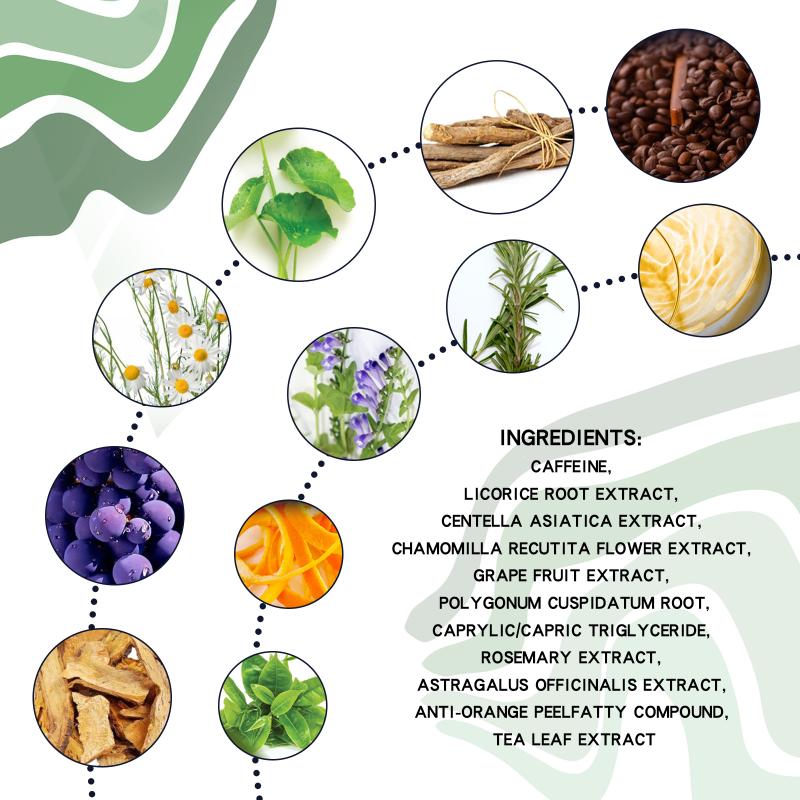 INGREDIENTS:
CAFFEINE,
LICORICE ROOT EXTRACT,
CENTELLA ASIATICA EXTRACT,
CHAMOMILLA RECUTITA FLOWER EXTRACT,
GRAPE FRUIT EXTRACT,
POLYGONUM CUSPIDATUM ROOT,
CAPRYLIC/CAPRIC TRIGLYCERIDE,
ROSEMARY EXTRACT,
ASTRAGALUS OFFICINALIS EXTRACT,
ANTI-ORANGE PEELFATTY COMPOUND,
TEA LEAF EXTRACT